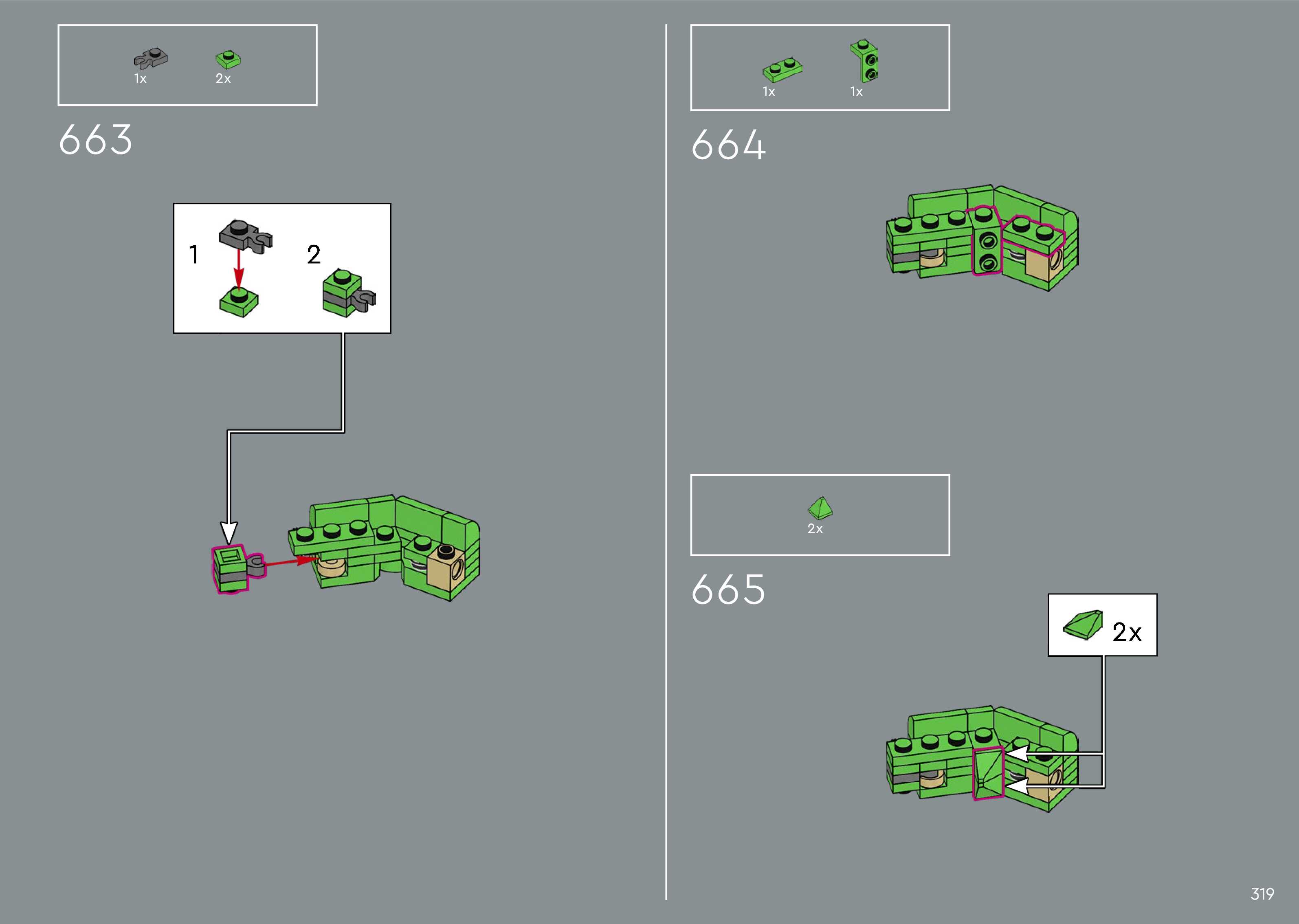 1x 2x

663

1 2

1x 1x

664

2x

665

2x

319