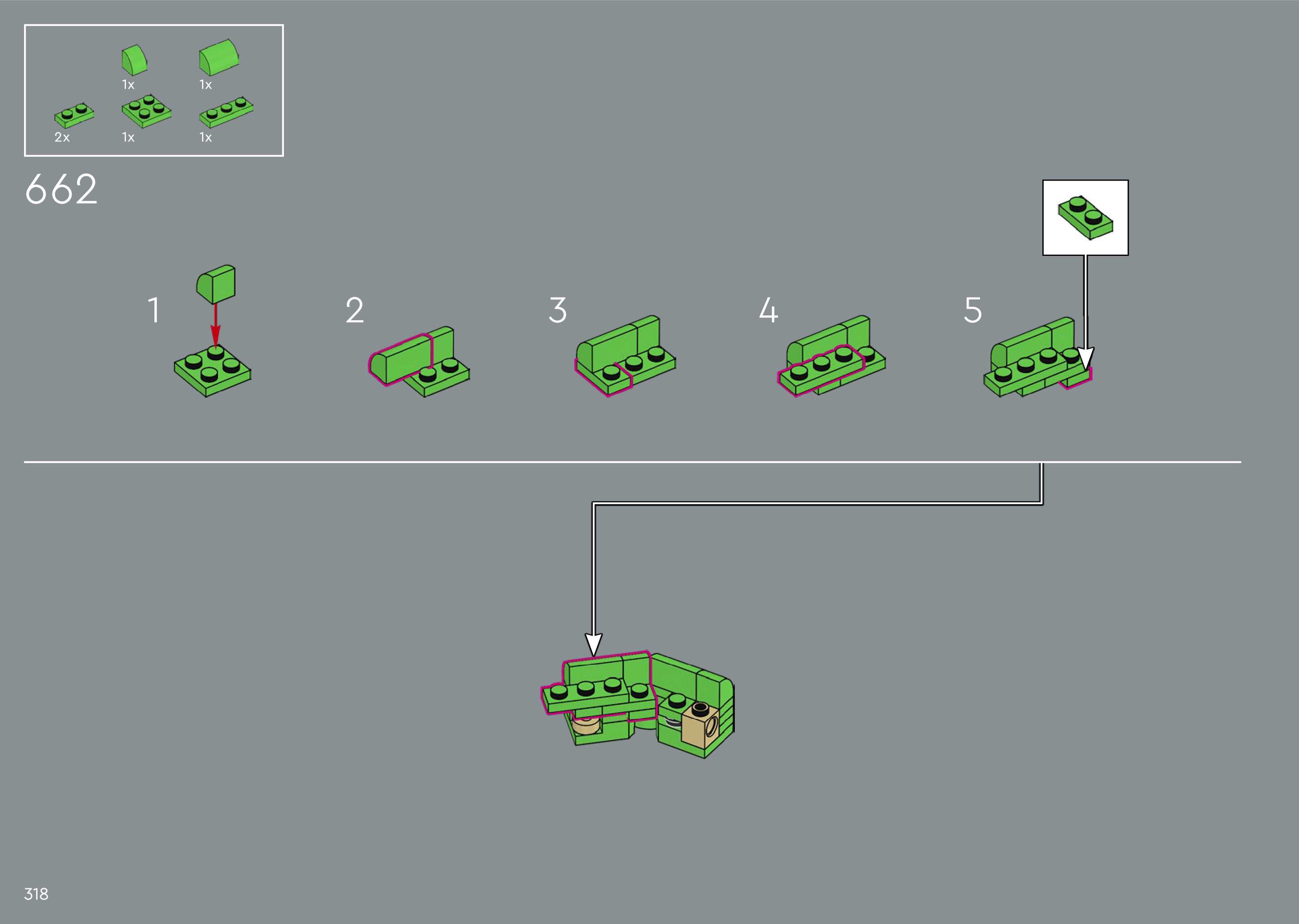 1x 1x
2x 1x 1x

662

1

2

3

4

5

318