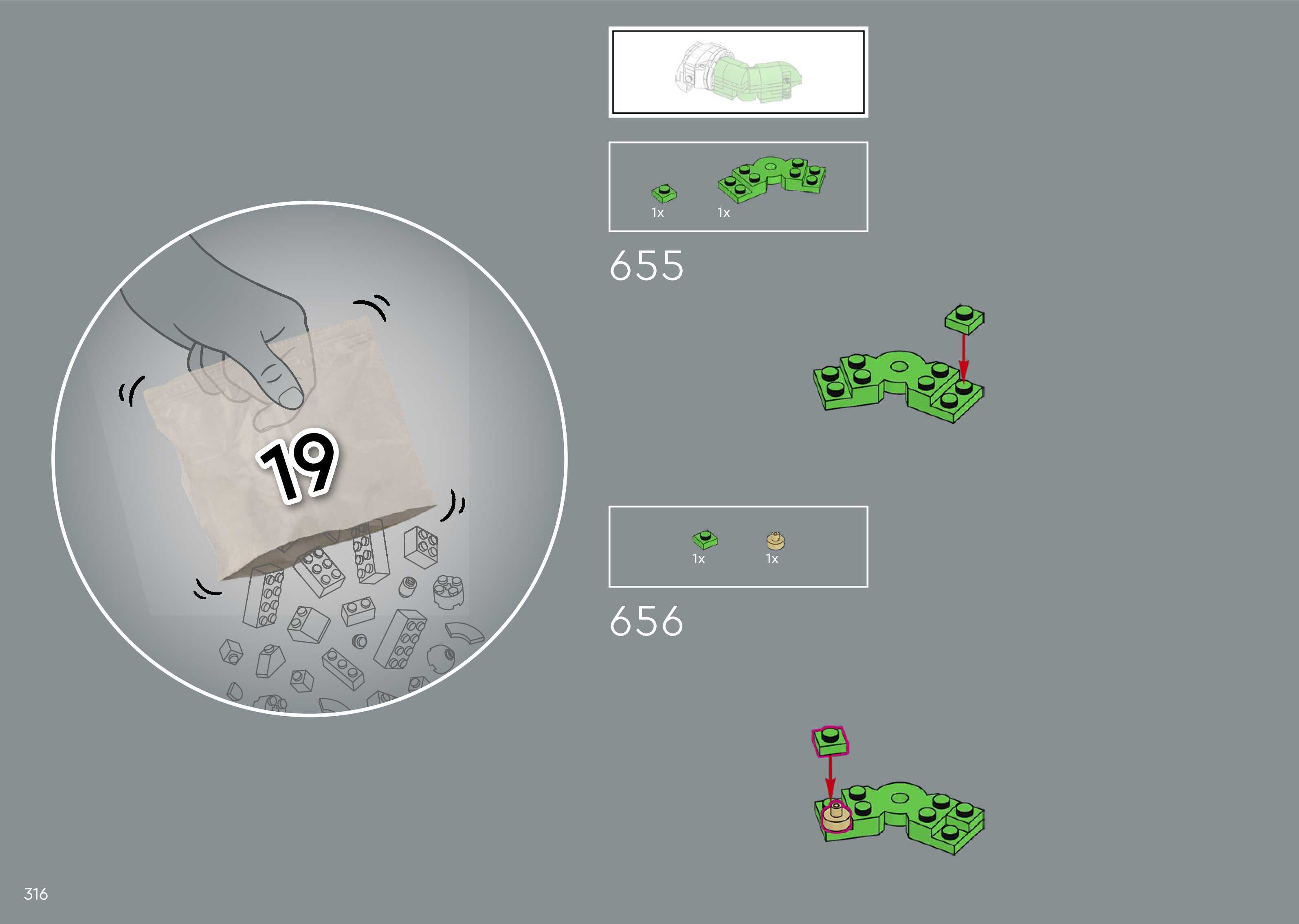 19

1x 1x

655

1x 1x

656

316