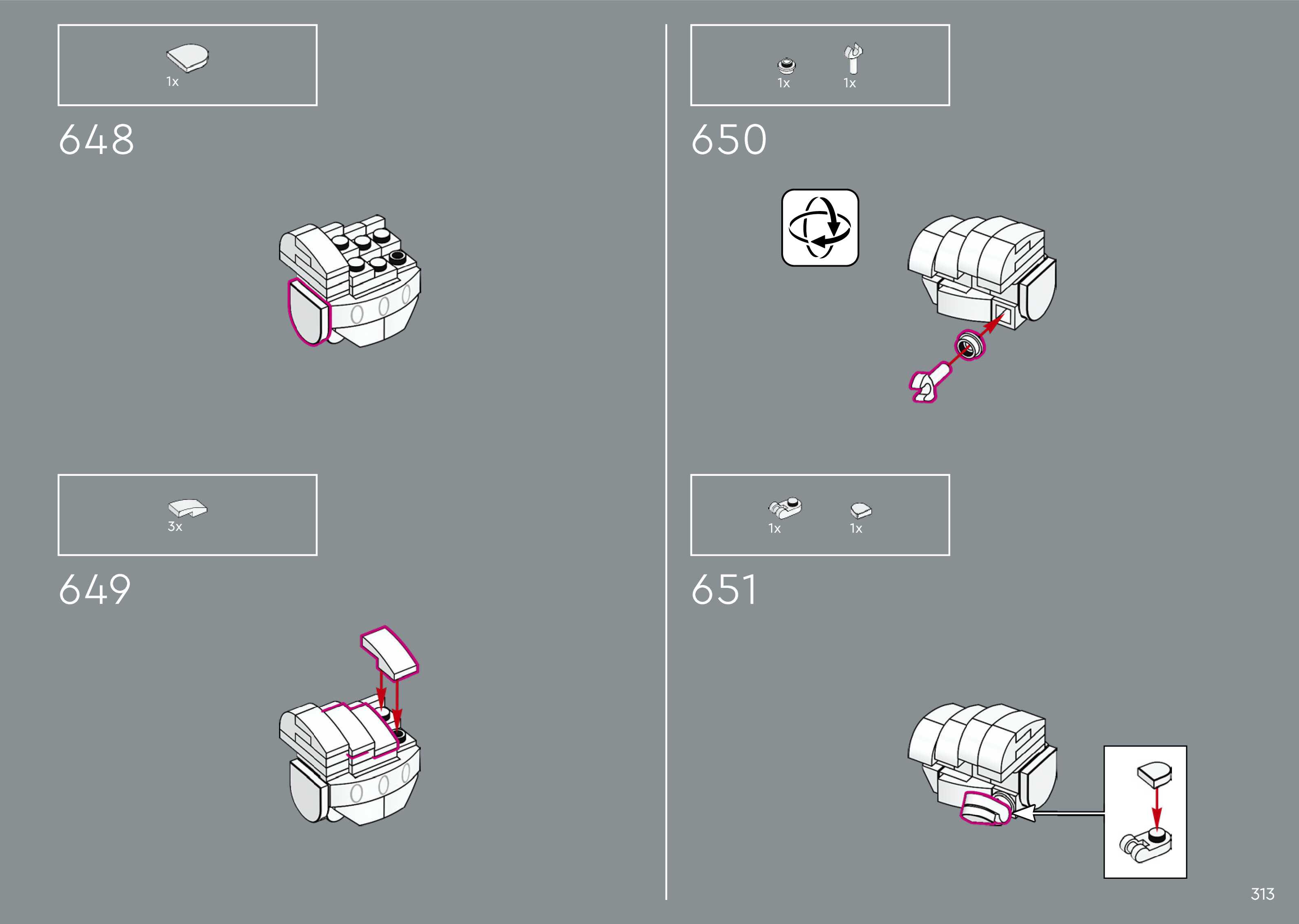 1x

648

3x

649

1x 1x

650

1x 1x

651

313