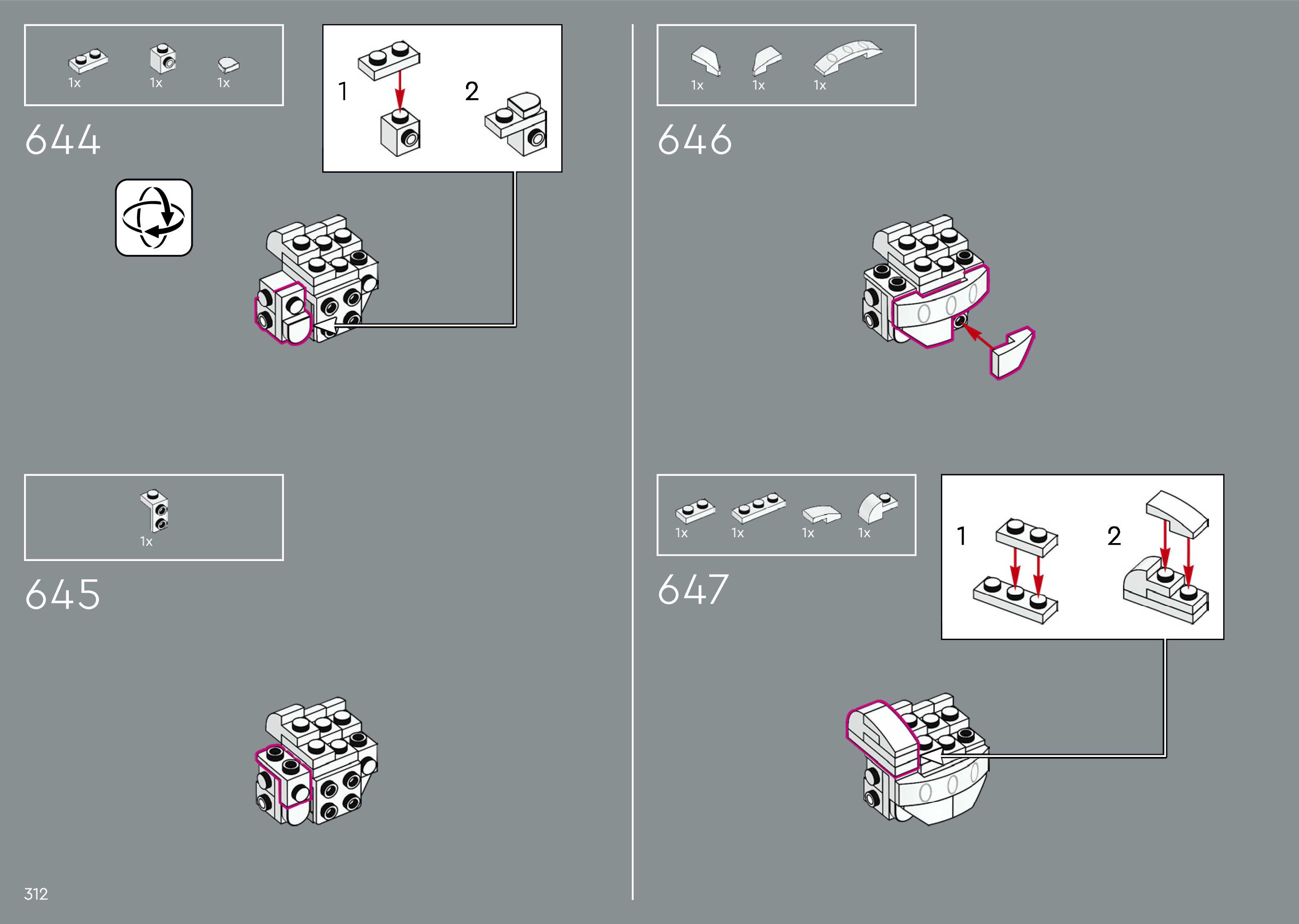 1x 1x 1x

644

1

2

1x

645

1x 1x 1x

646

1x 1x 1x 1x

647

1

2

312