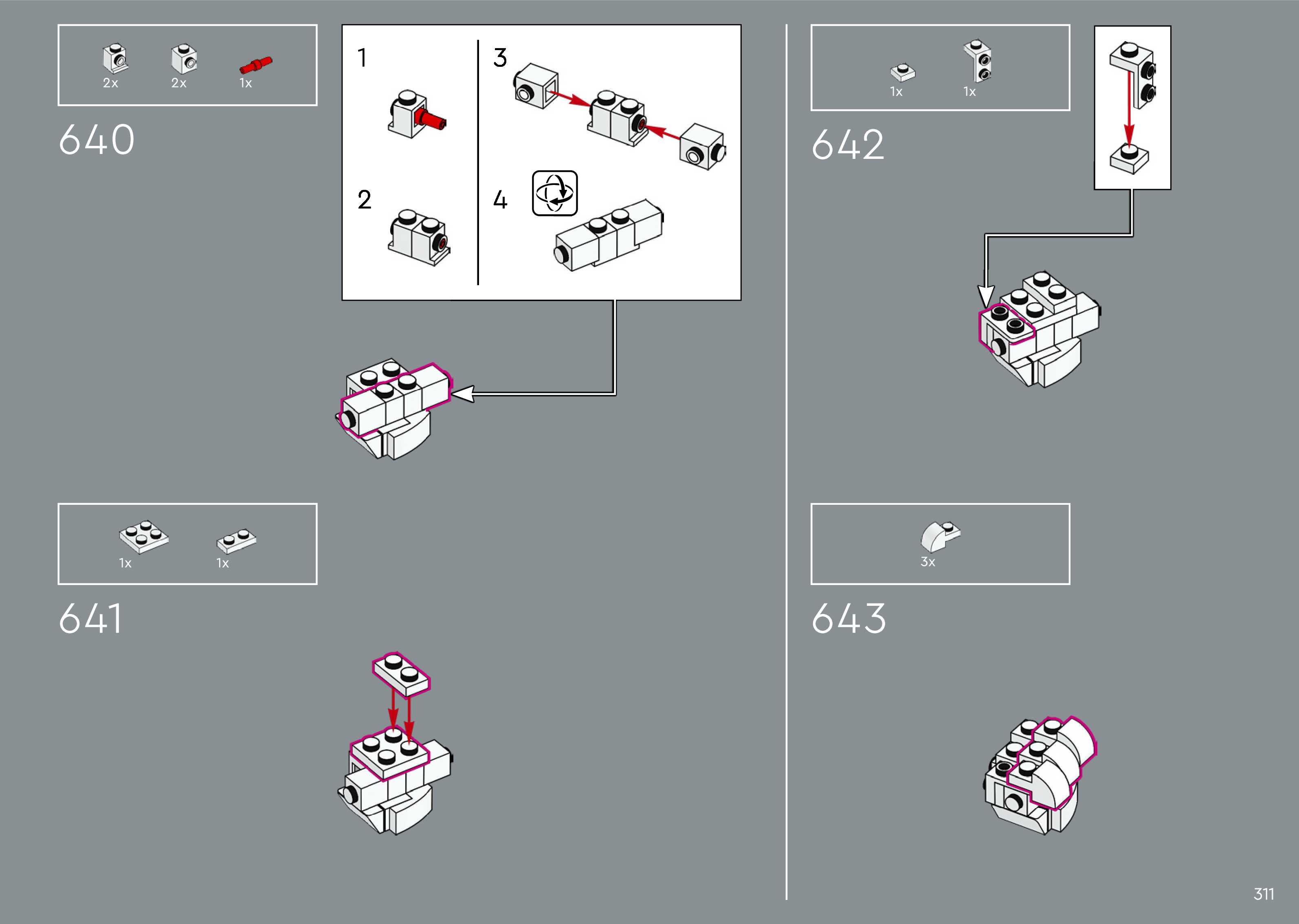 2x 2x 1x

640

1

2

3

4

1x 1x

641

1x 1x

642

3x

643

311