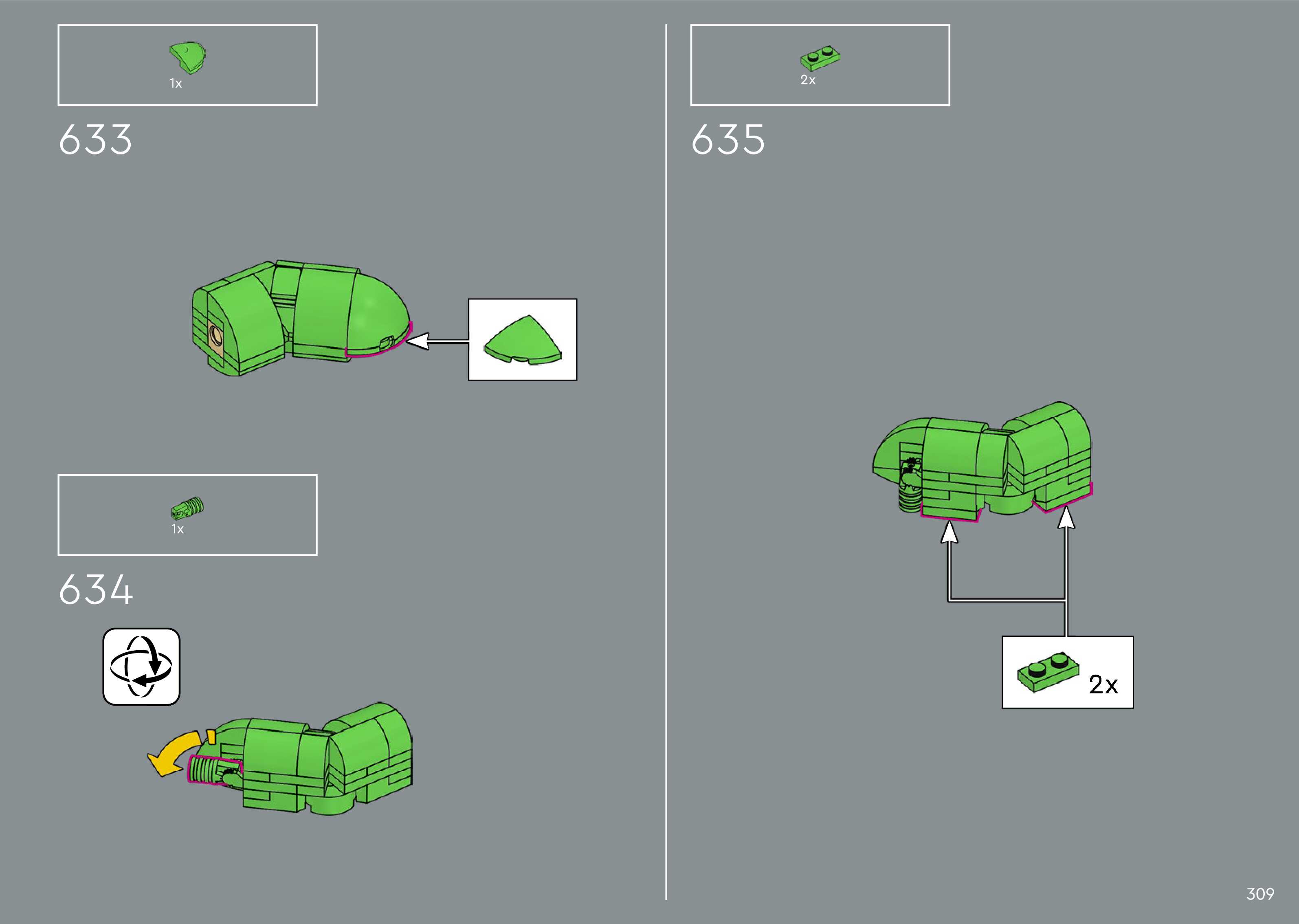 1x

633

1x

634

2x

635

2x

309