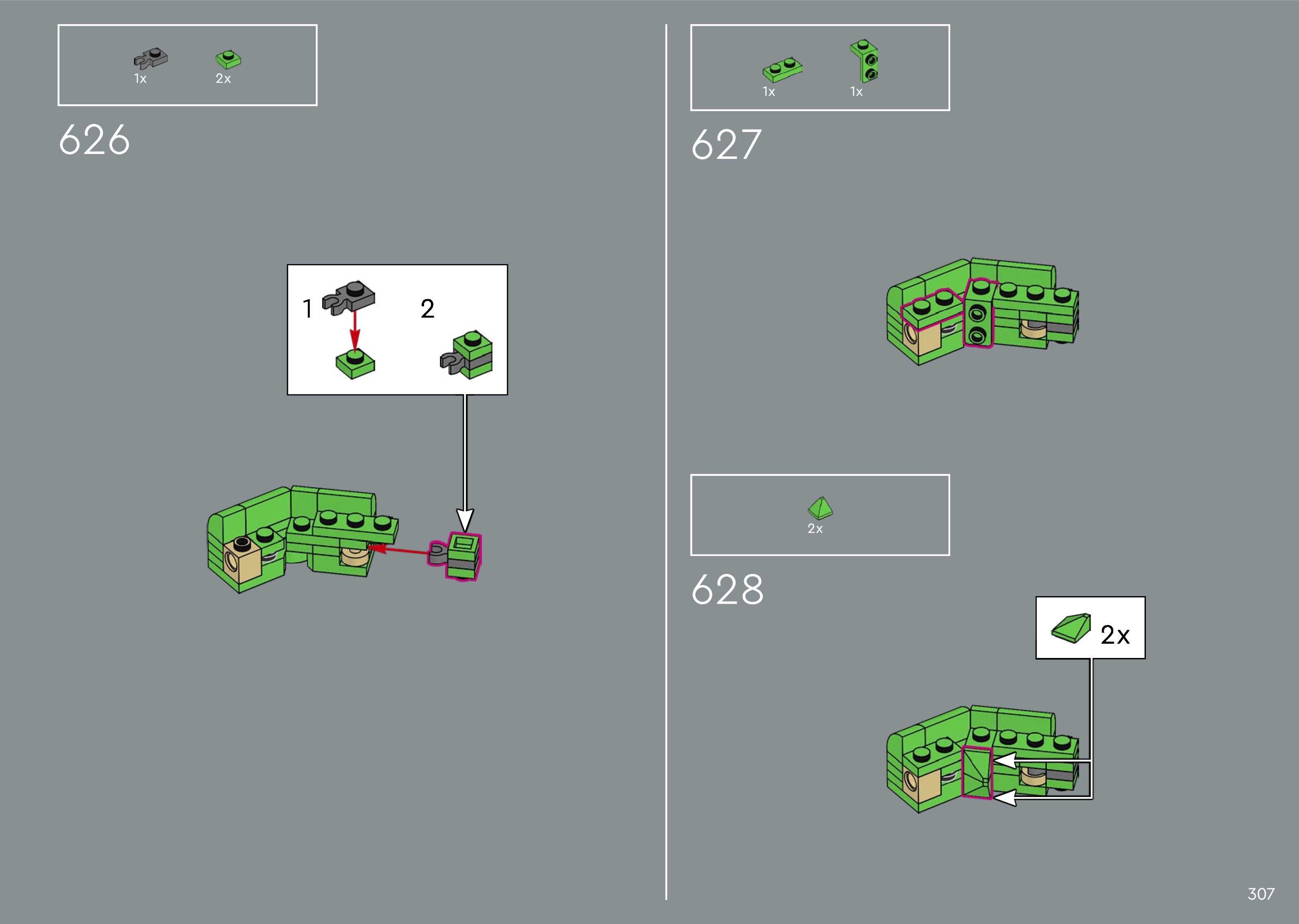 1x 2x

626

1

2

1x 1x

627

2x

628

2x

307