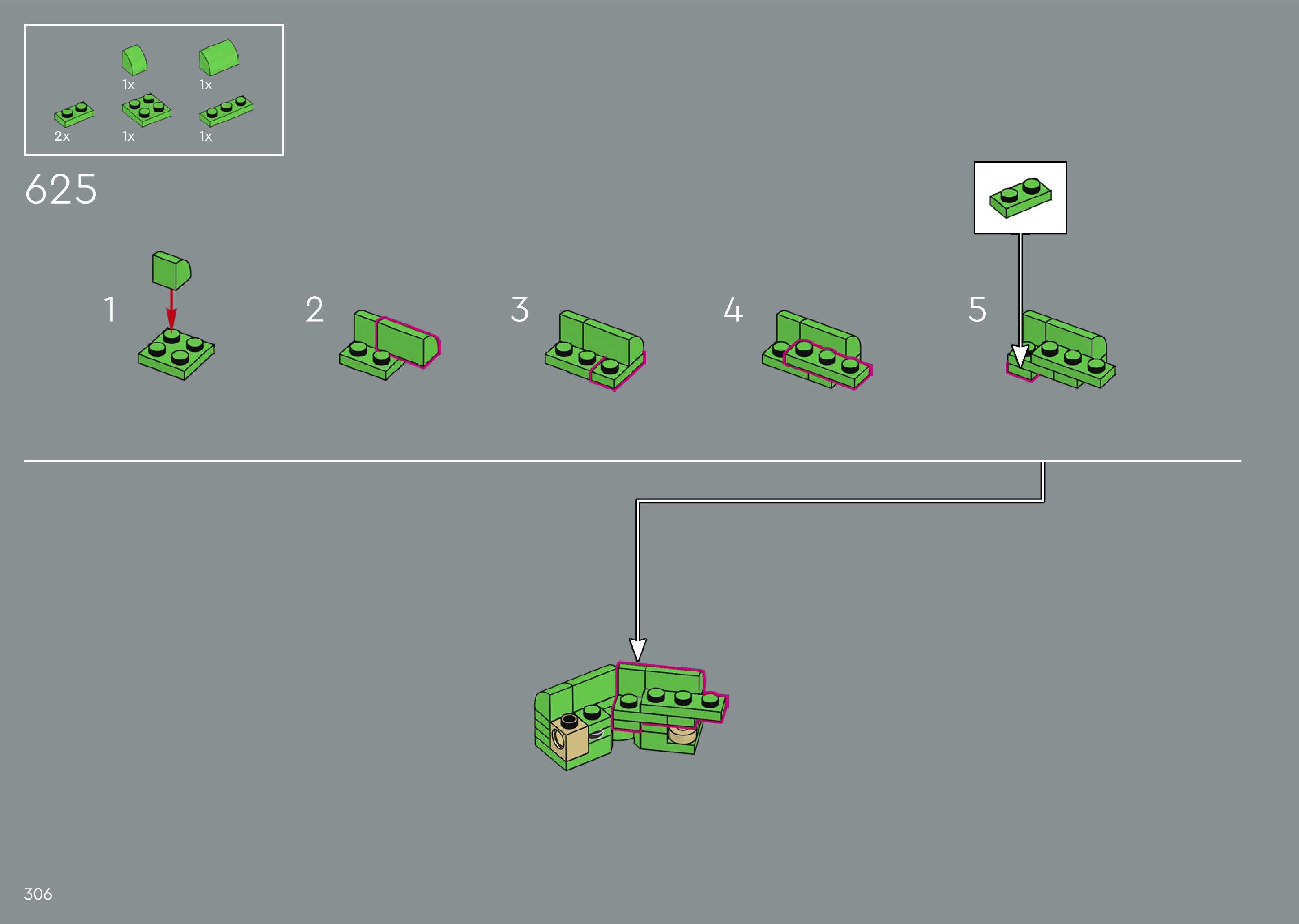 1x 1x
2x 1x 1x

625

1

2

3

4

5

306