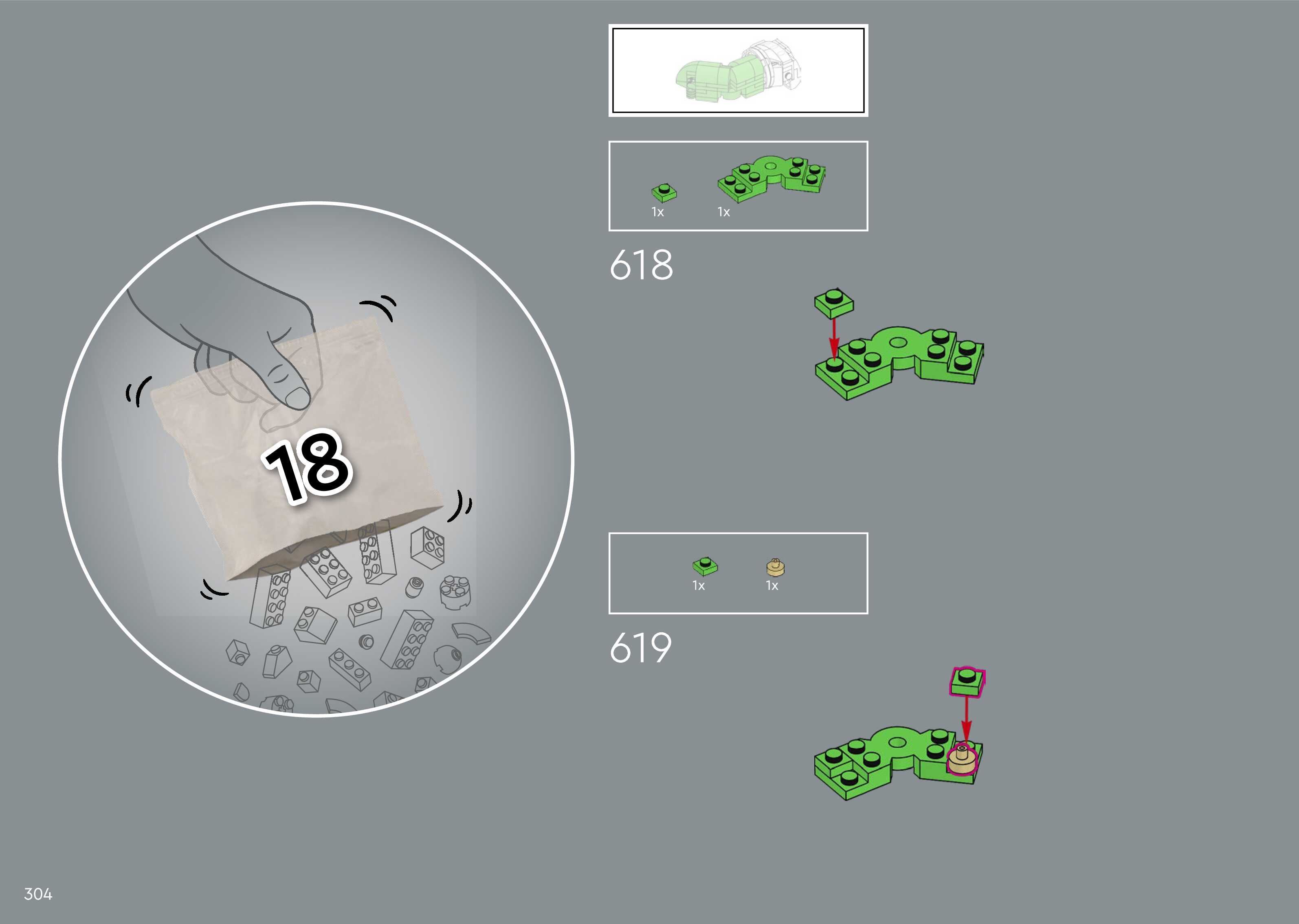 18

1x 1x

618

1x 1x

619

304