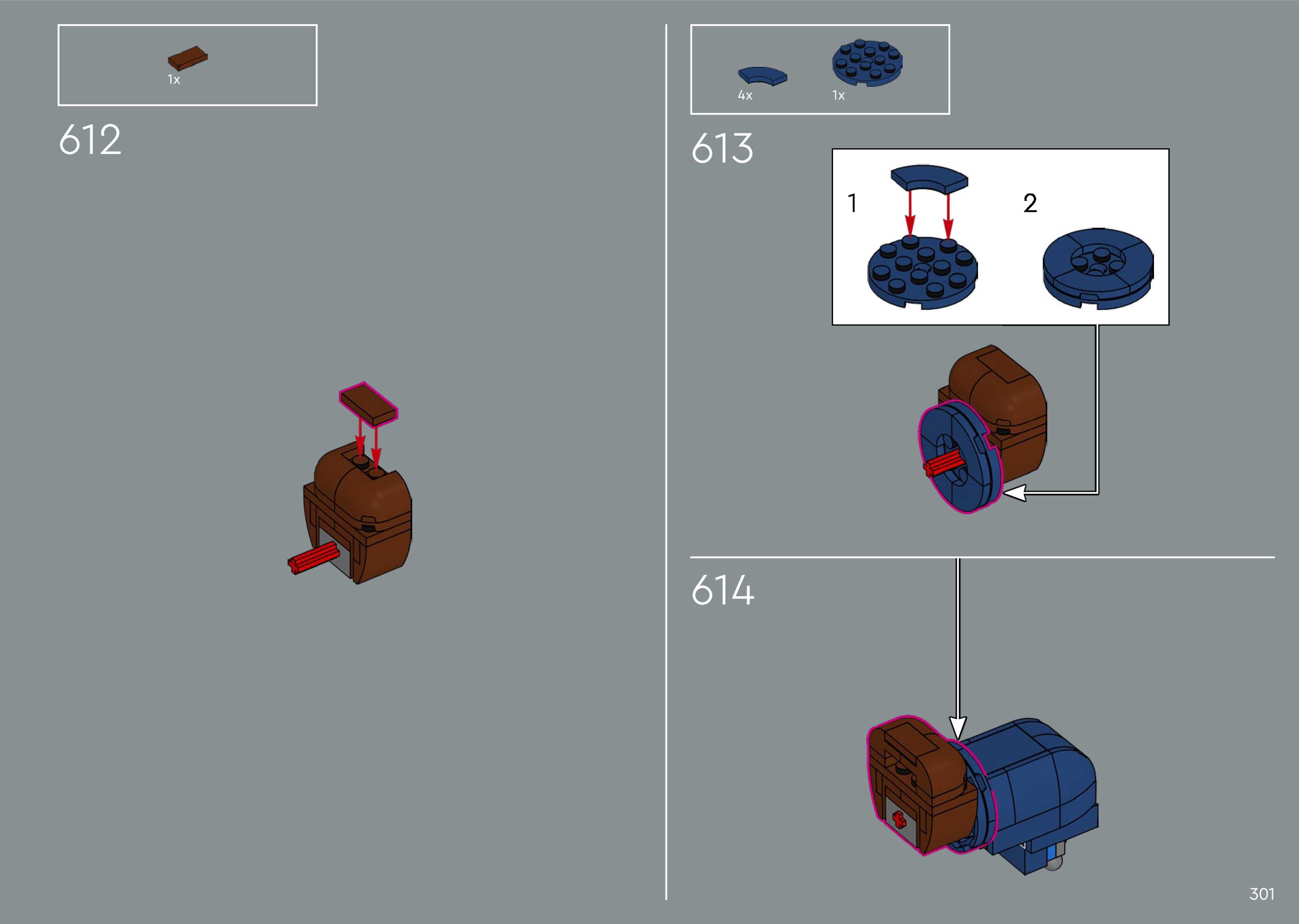 1x

612

4x

1x

613

1

2

614

301