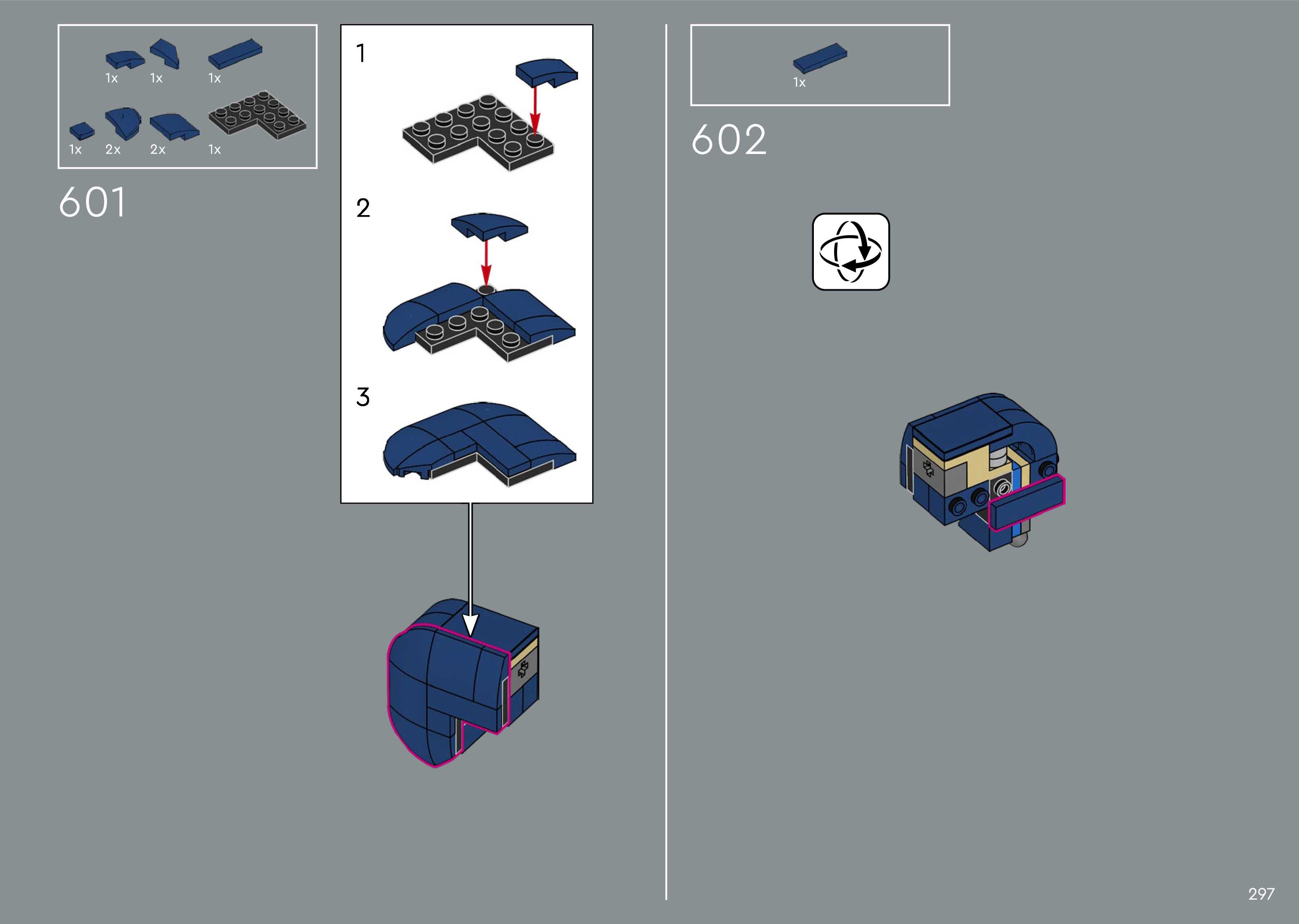 1x 1x 1x

1x 2x 2x 1x

601

1

2

3

1x

602

297