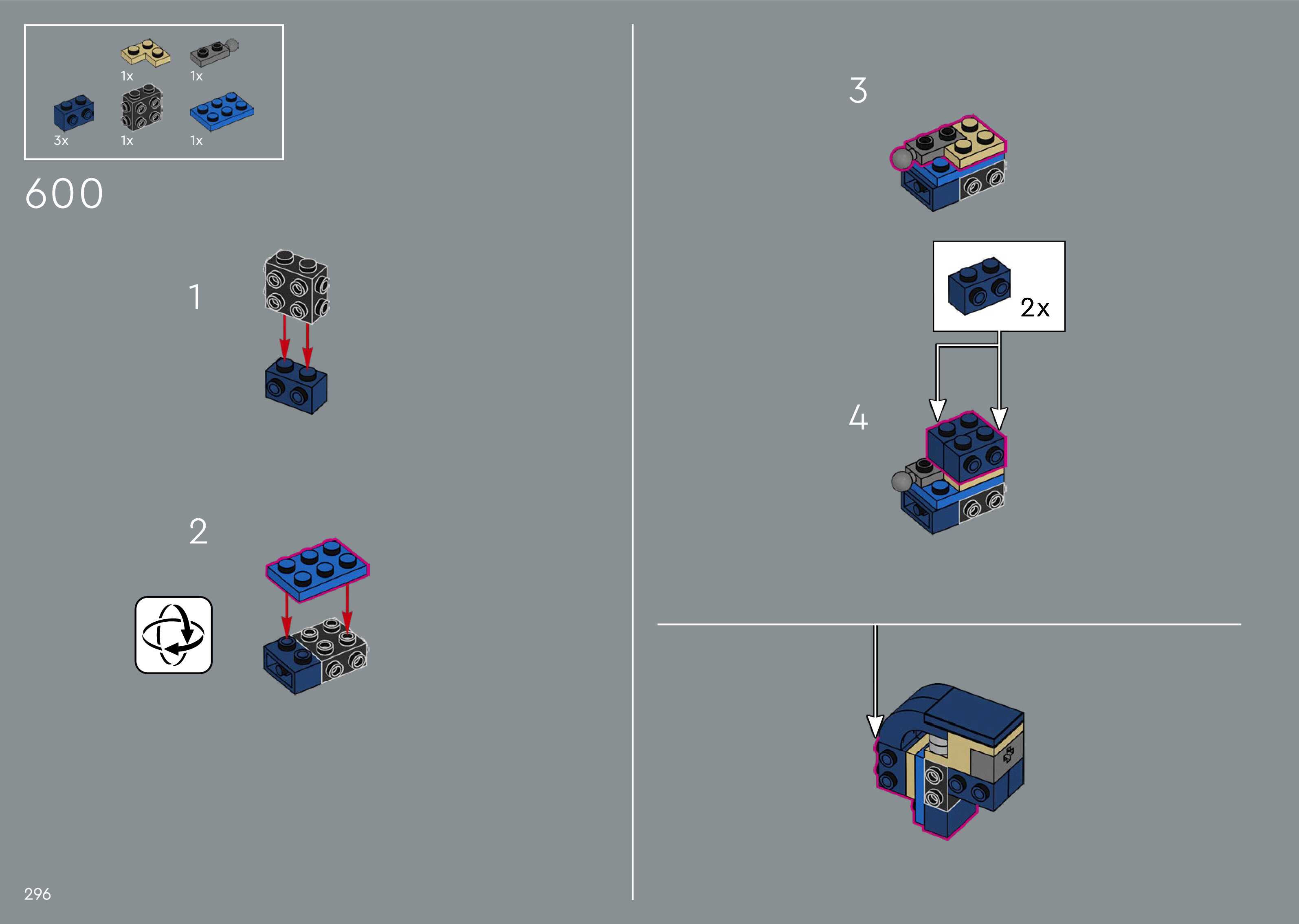 1x 1x
3x 1x 1x

600

1

2

3

2x

4

296