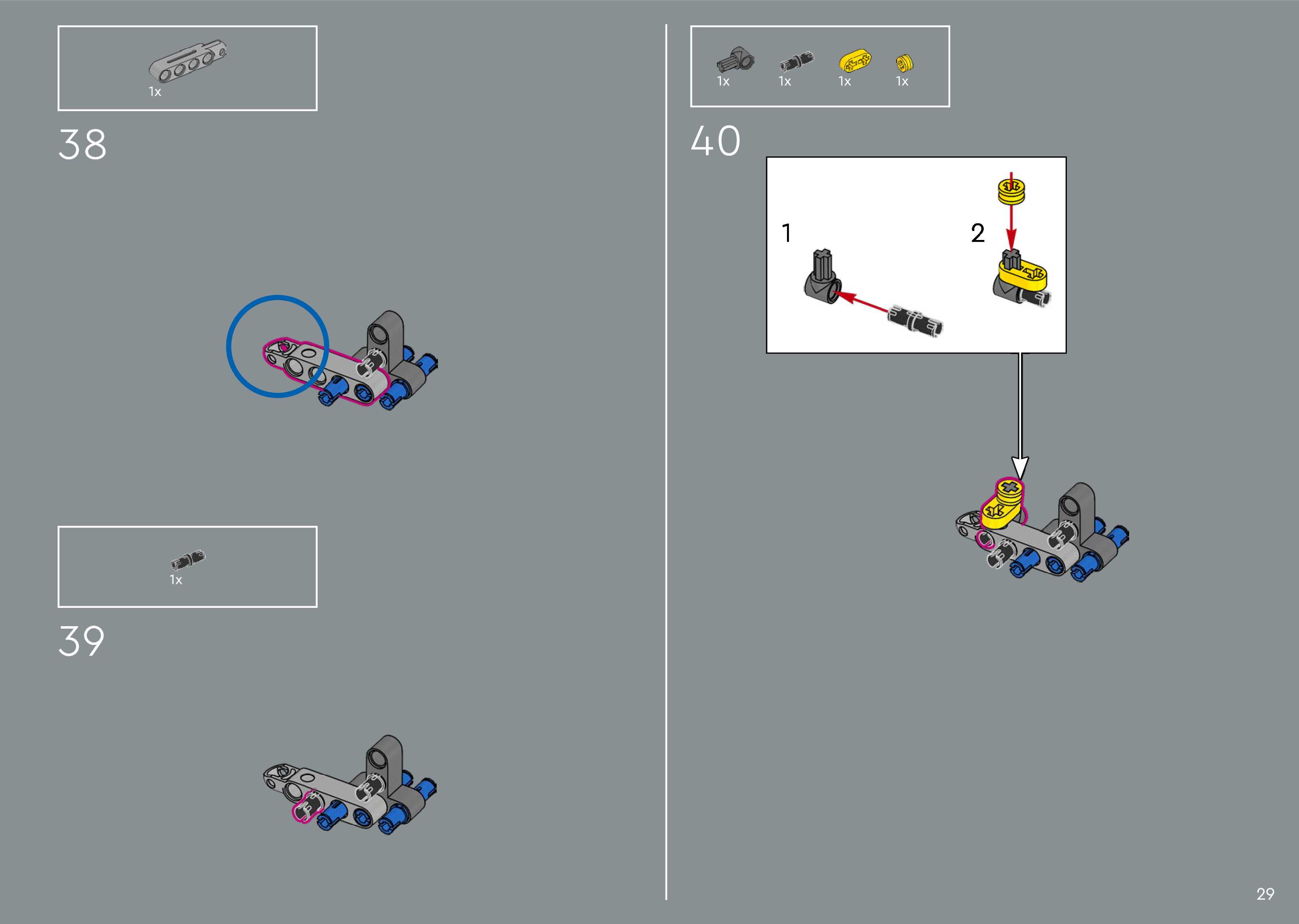 1x

38

1x

39

1x 1x 1x 1x

40

1

2

29