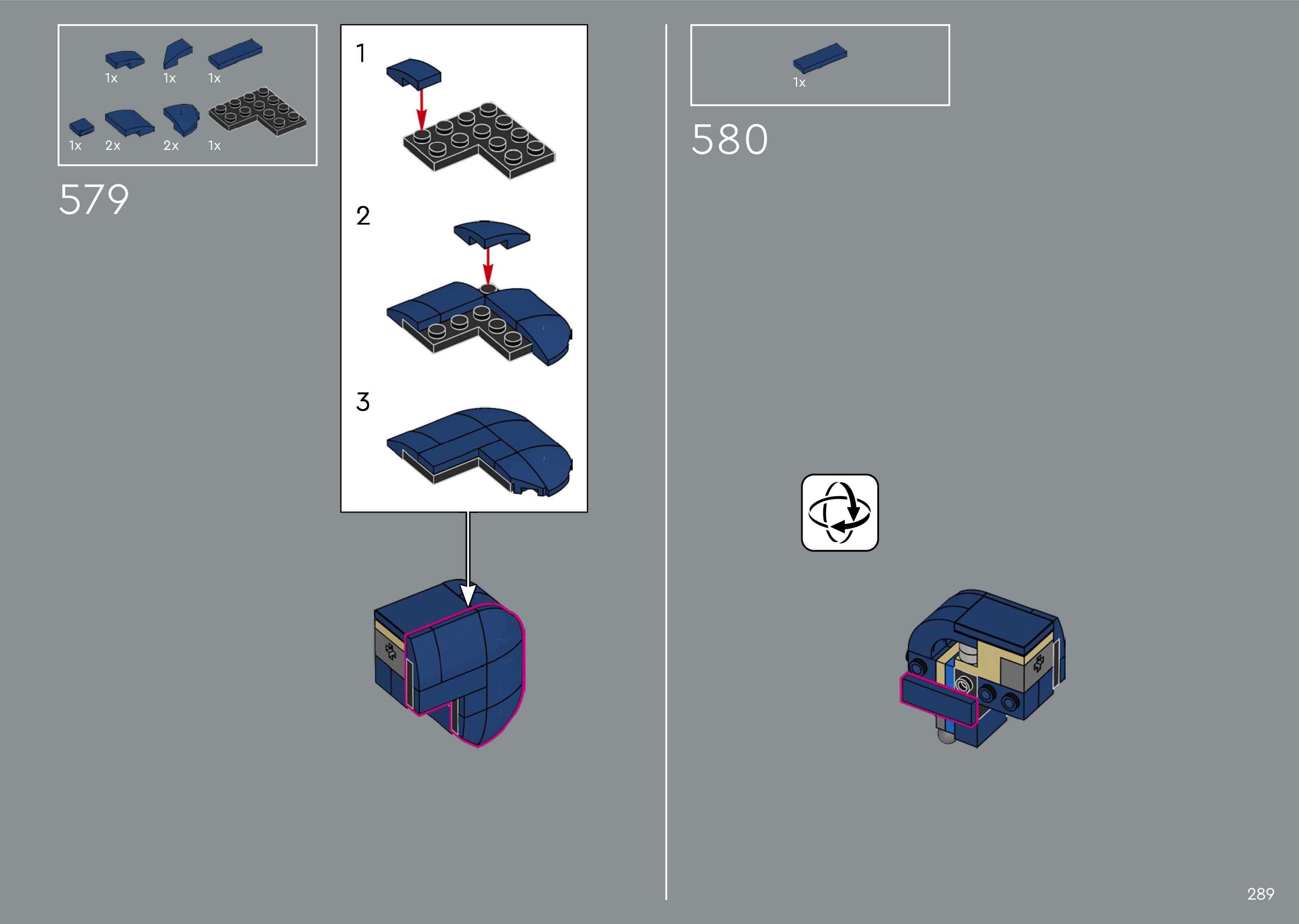 1x 1x 1x
1x 2x 2x 1x

579

1

2

3

1x

580

289