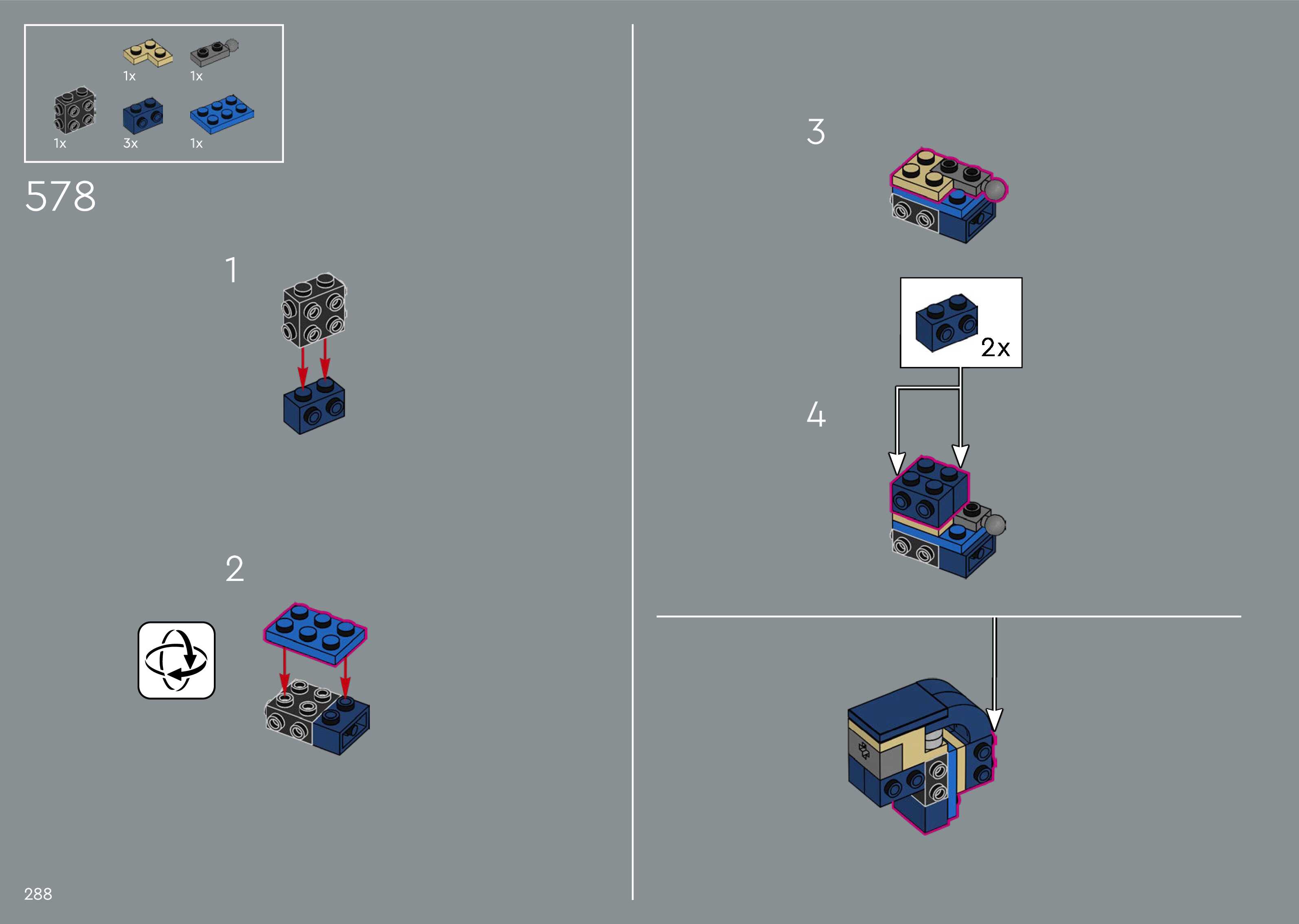 1x 1x
1x 3x 1x

578

1

2

3

2x

4

288