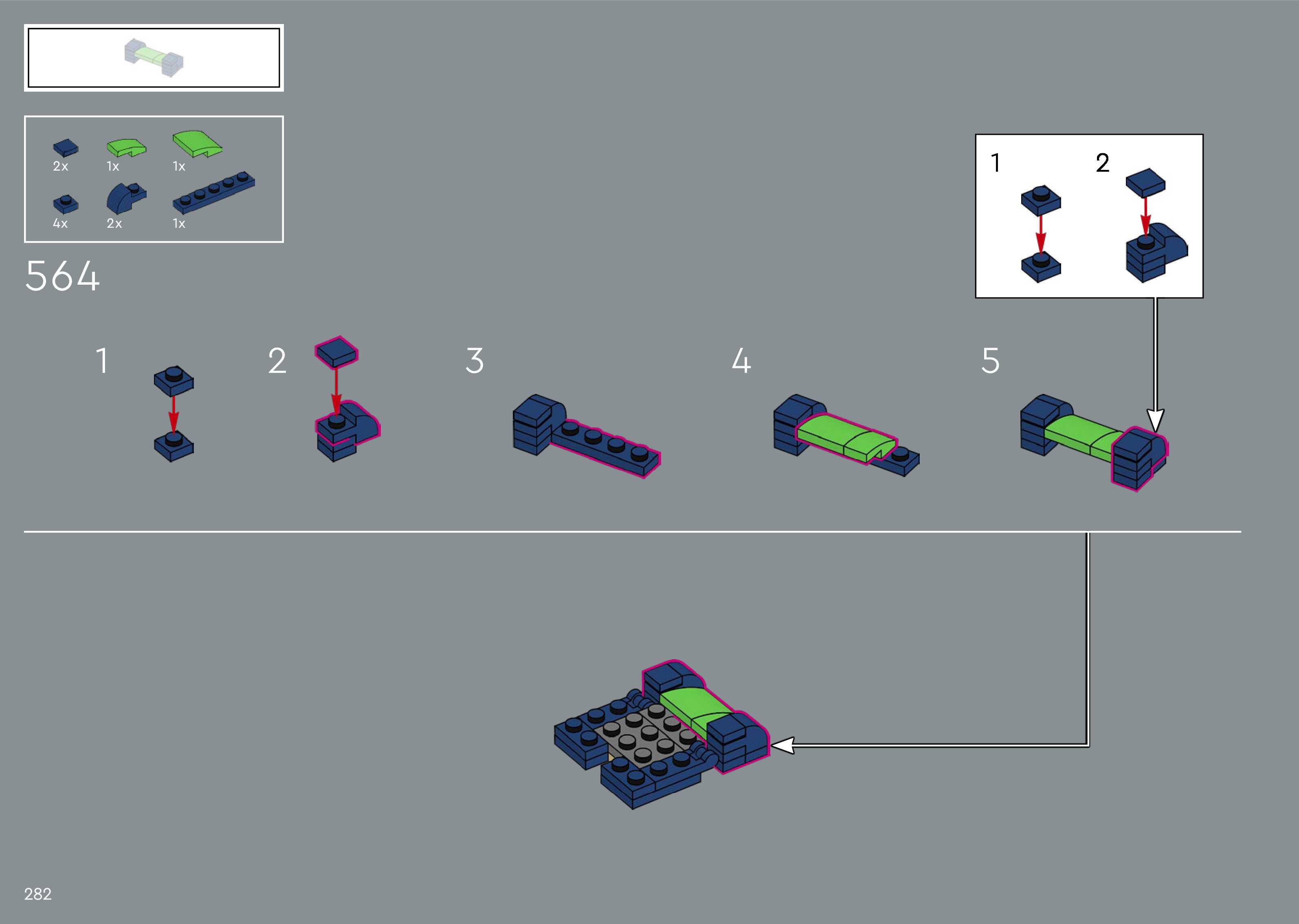 2x 1x 1x
4x 2x 1x

564

1 2

1 2 3 4 5

282