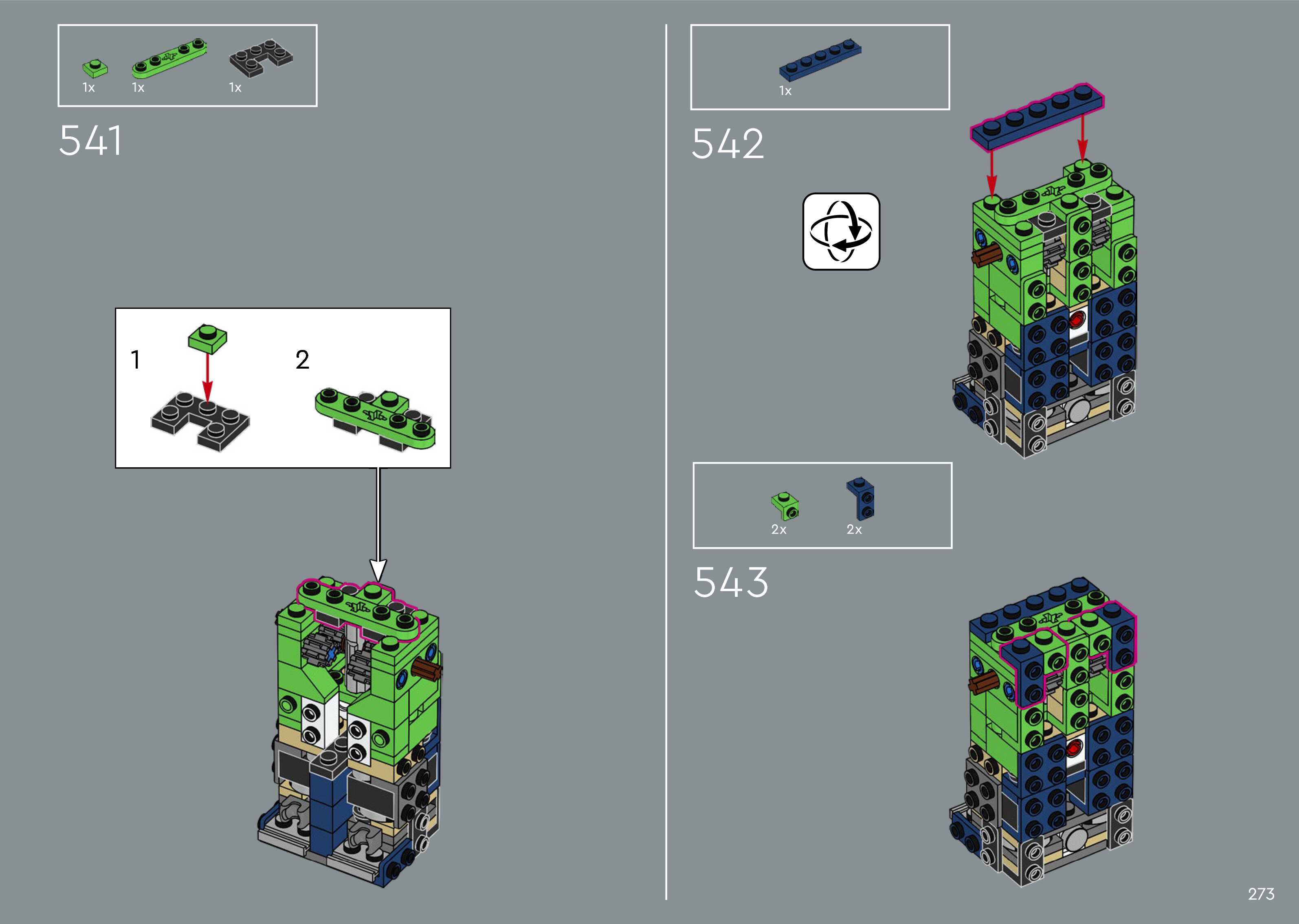 1x 1x 1x

541

1

2

1x

542

2x 2x

543

273