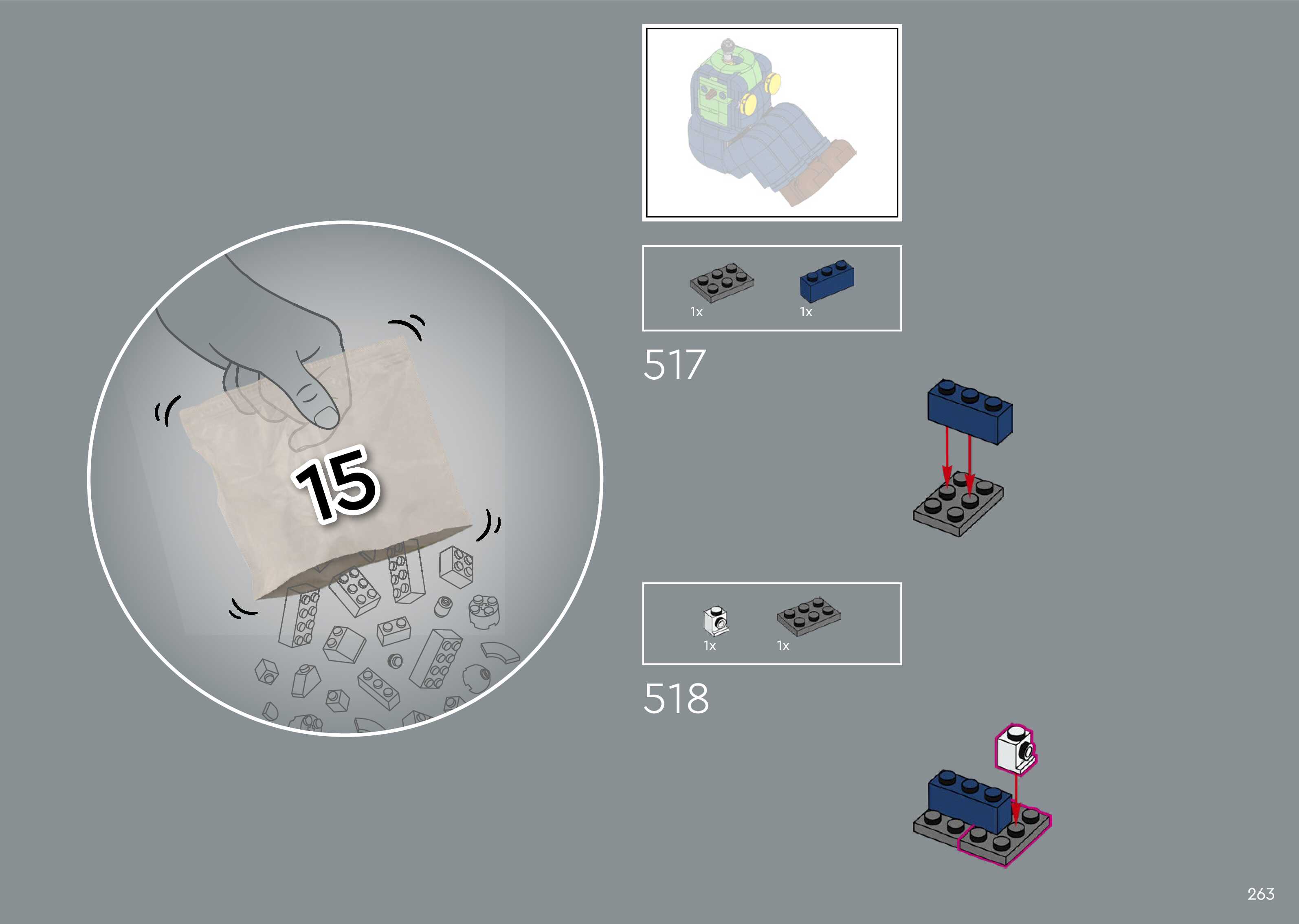 15

1x 1x

517

1x 1x

518

263