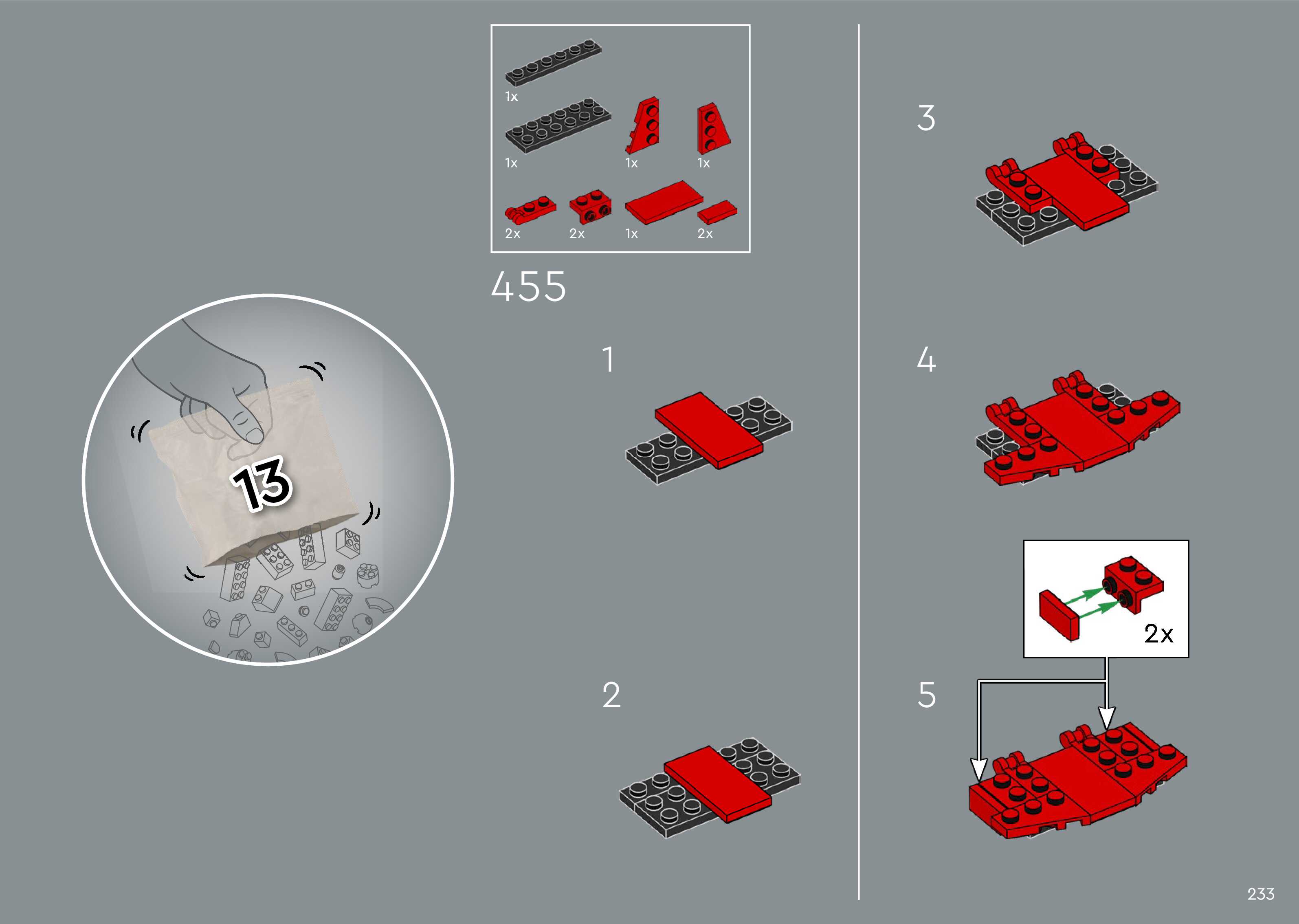 13

1x

1x 1x 1x

2x 2x 1x 2x

455

1

2

3

4

2x

5

233