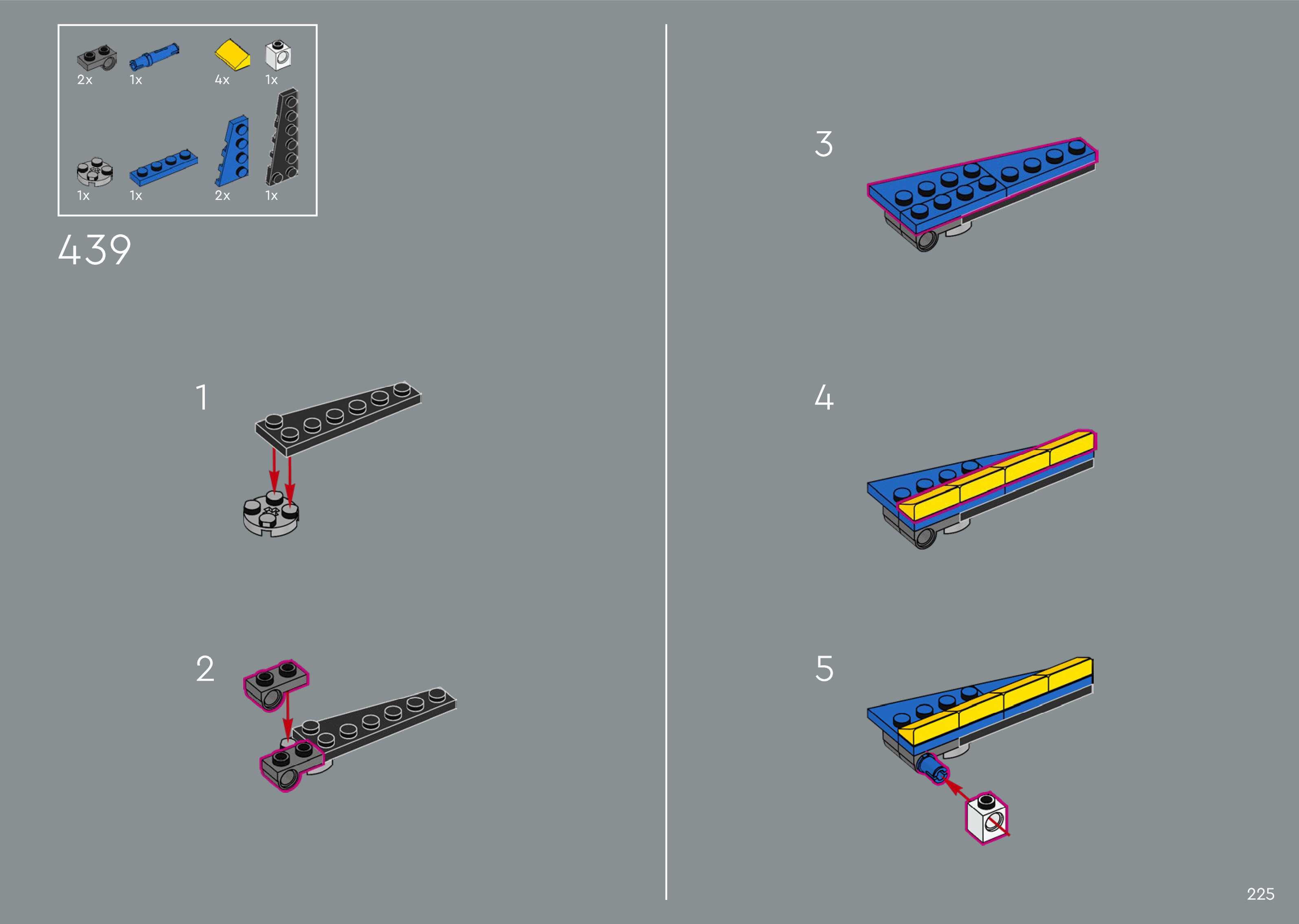 2x 1x 4x 1x

1x 1x 2x 1x

439

1

2

3

4

5

225