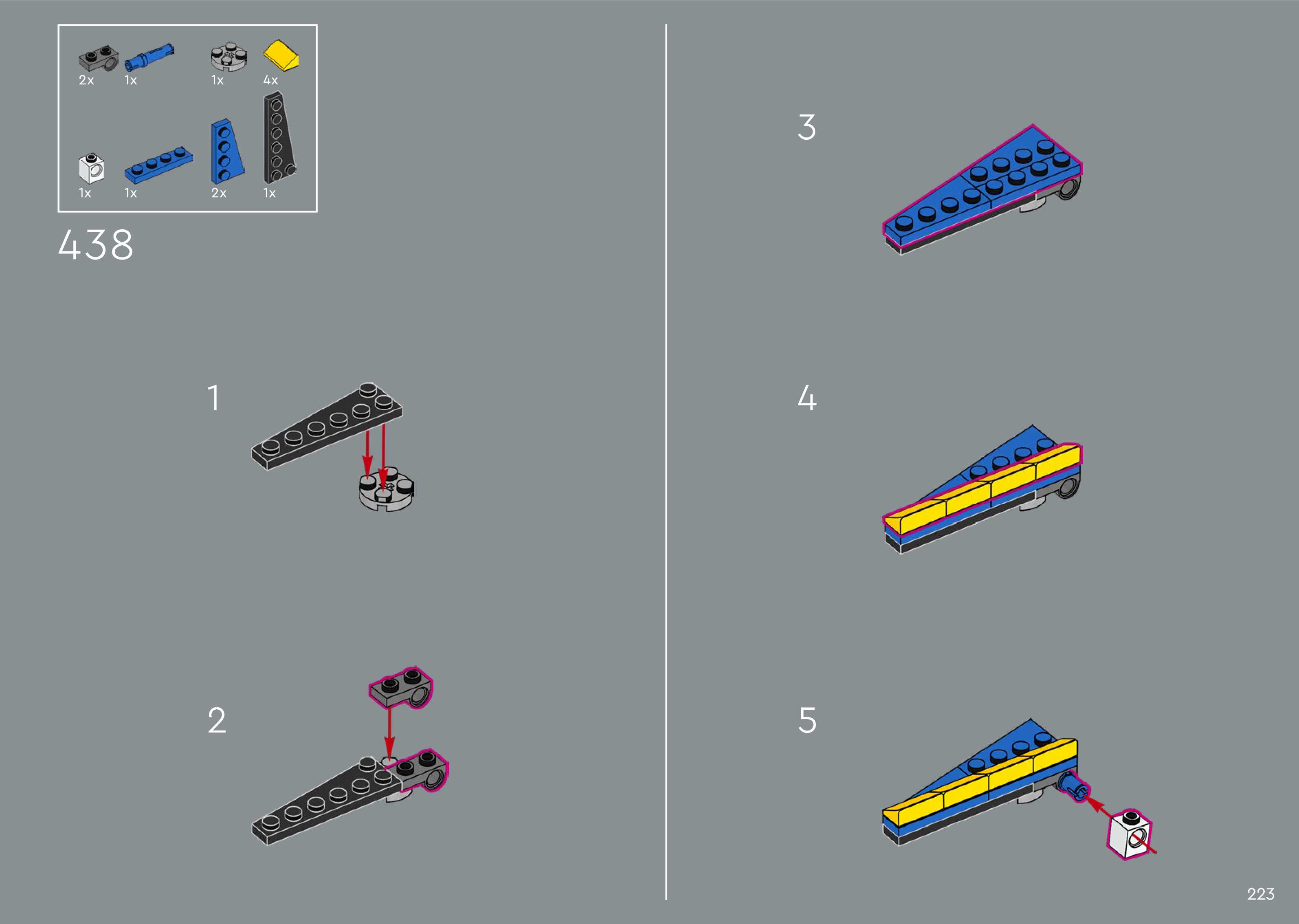 2x 1x 1x 4x

1x 1x 2x 1x

438

1

2

3

4

5

223