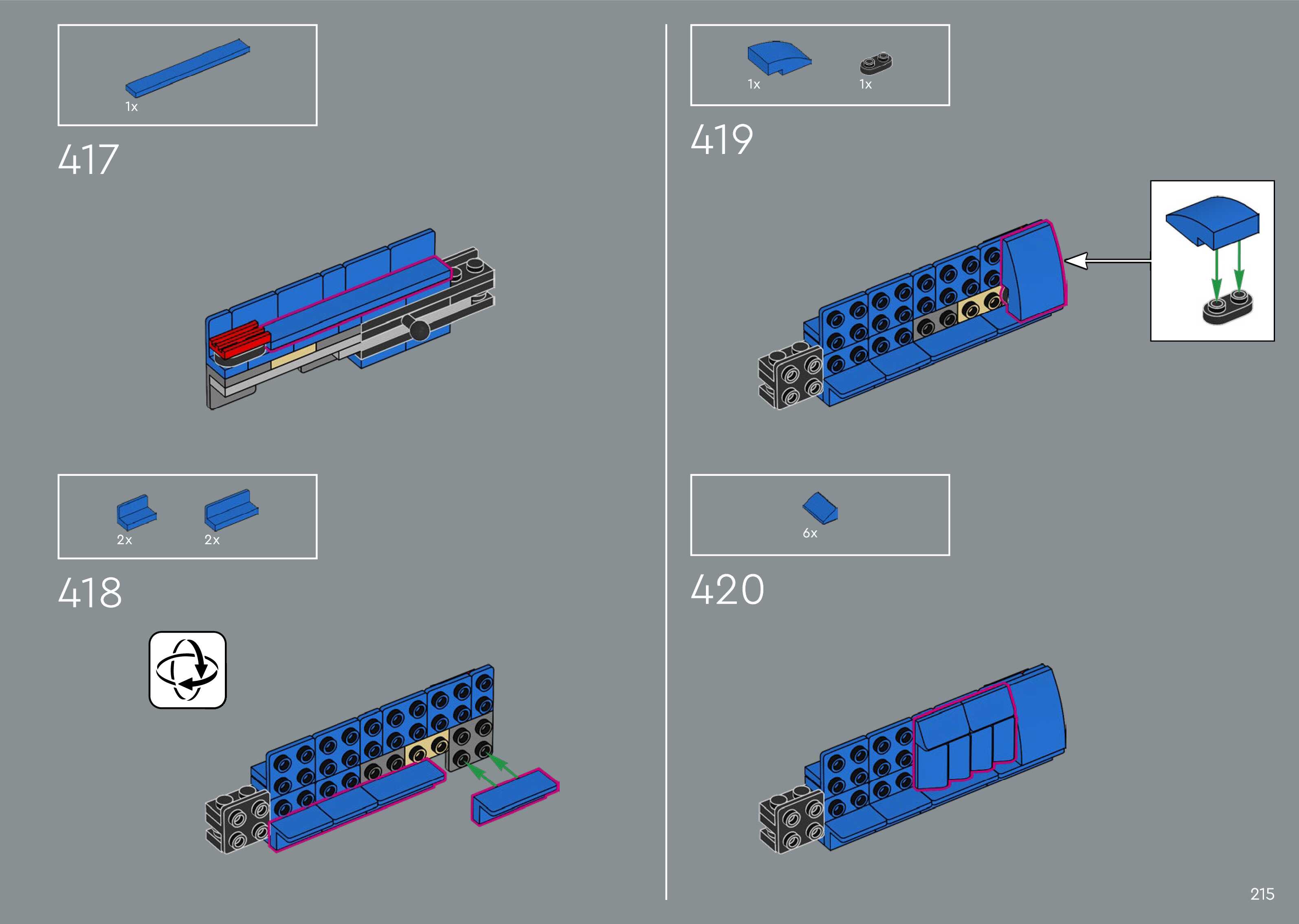 1x

417

2x

2x

418

1x

1x

419

6x

420

215