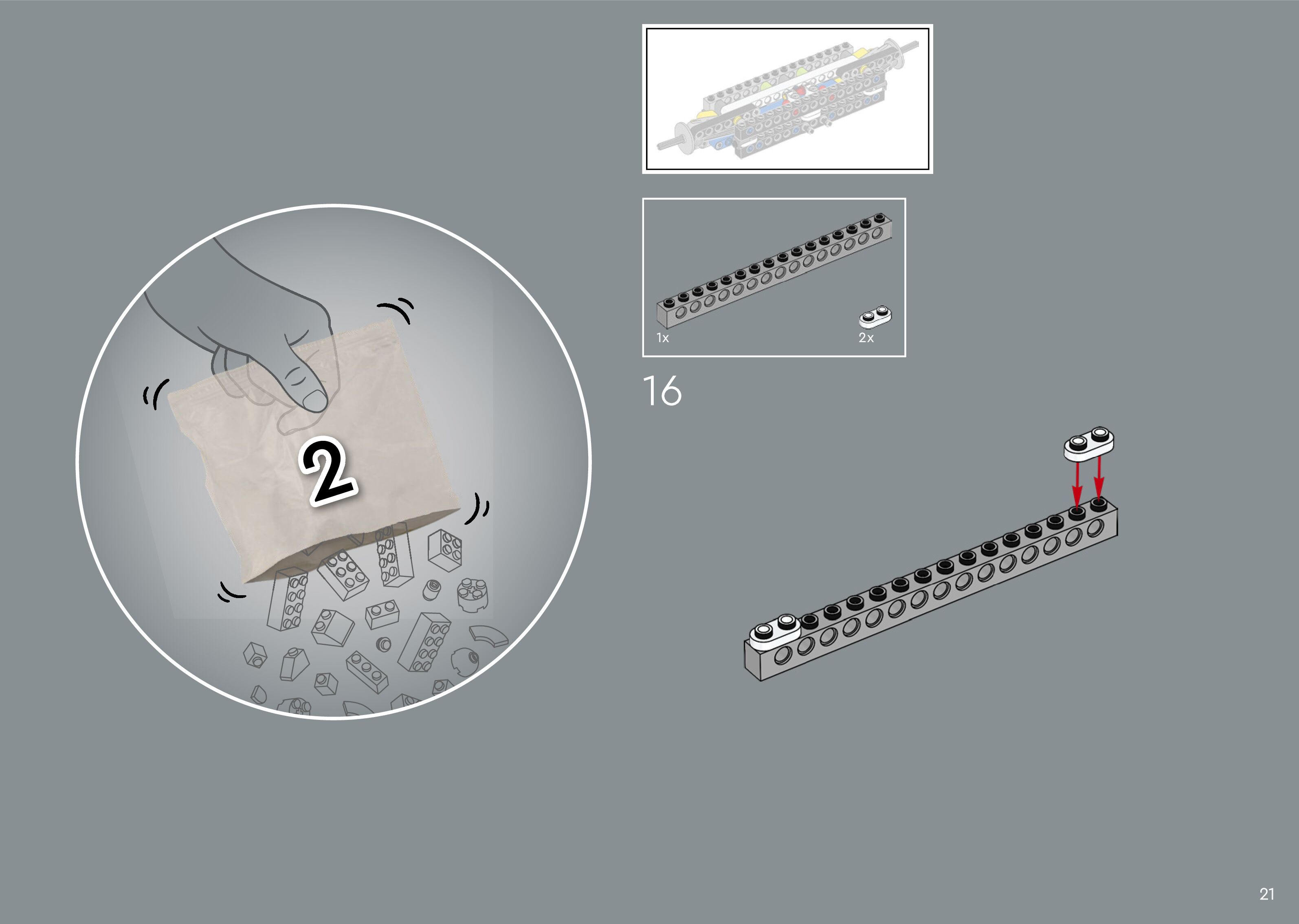 2

1x

2x

16

21