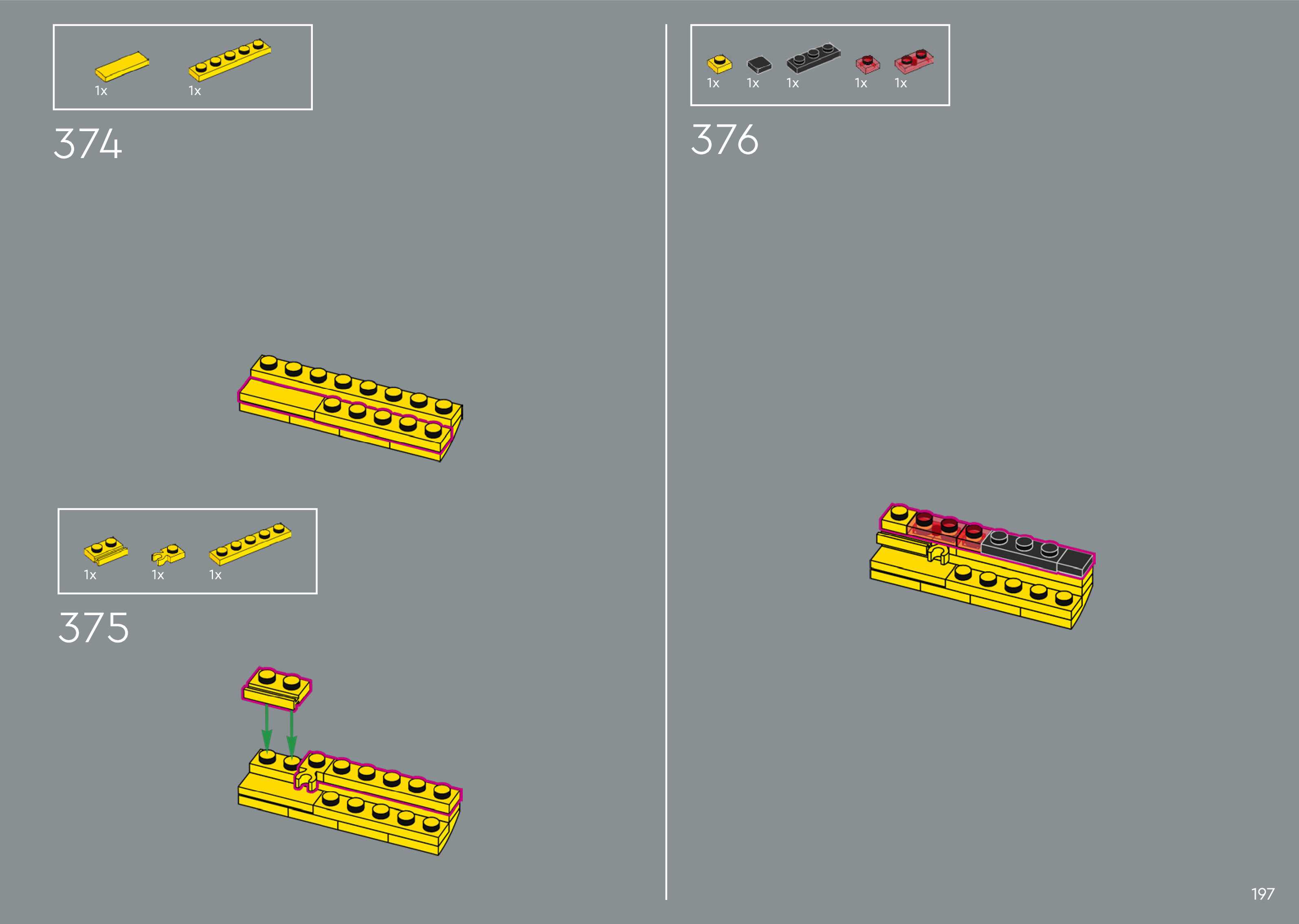 1x 1x

374

1x 1x 1x

375

1x 1x 1x 1x 1x

376

197