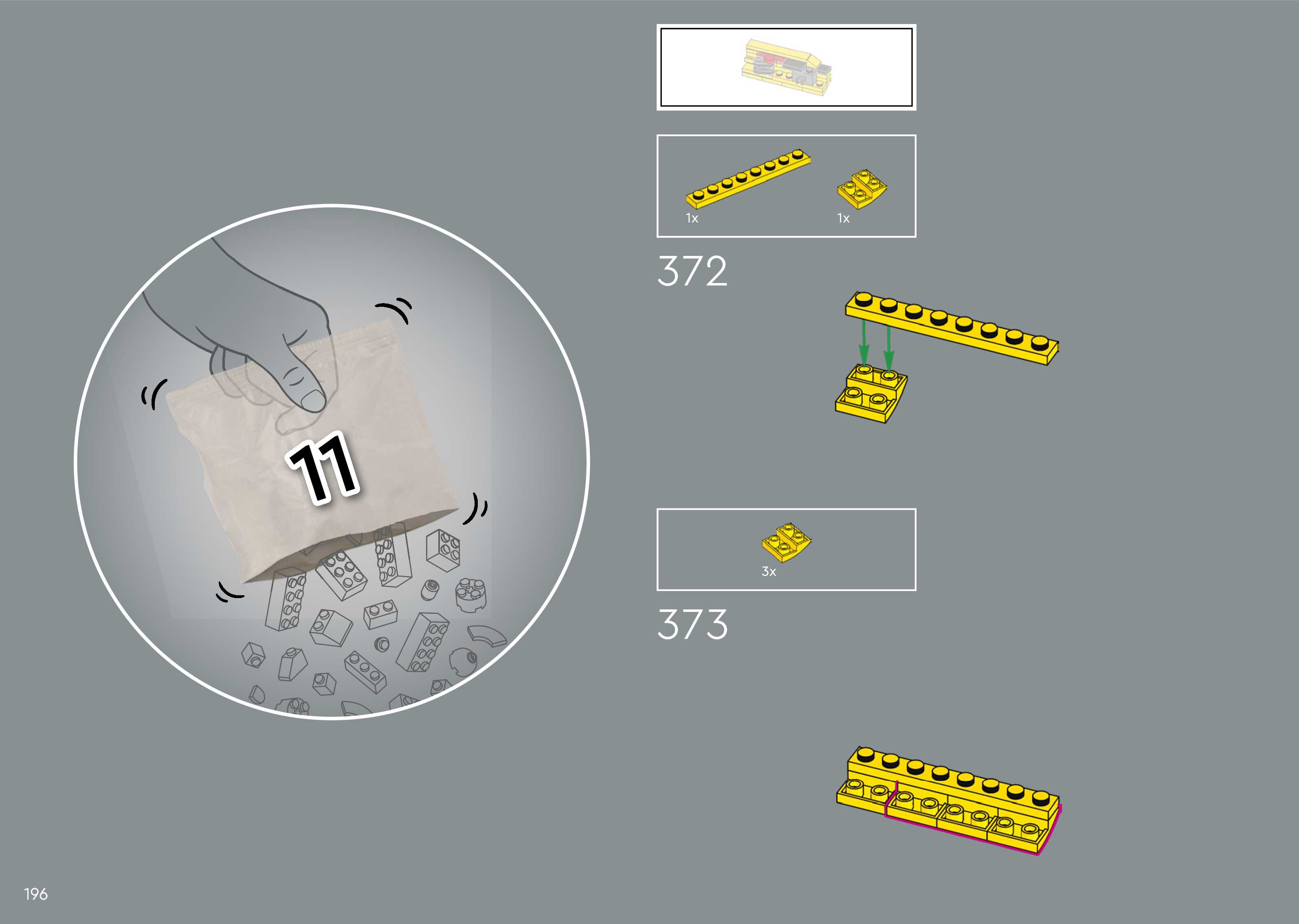 11

1x
1x

372

3x

373

196