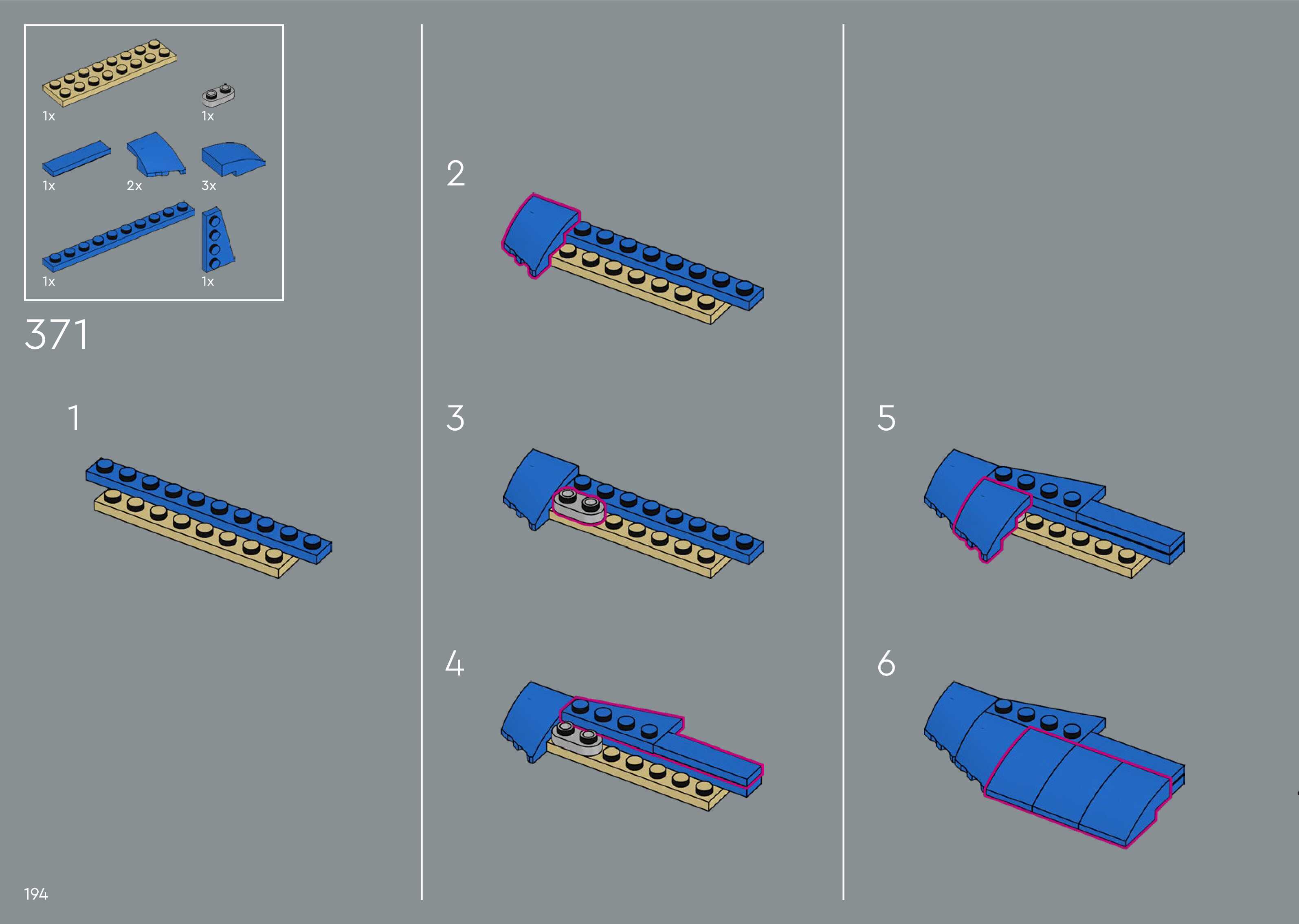 1x
1x
1x
2x
3x
1x
1x

371

1

2

3

4

5

6

194