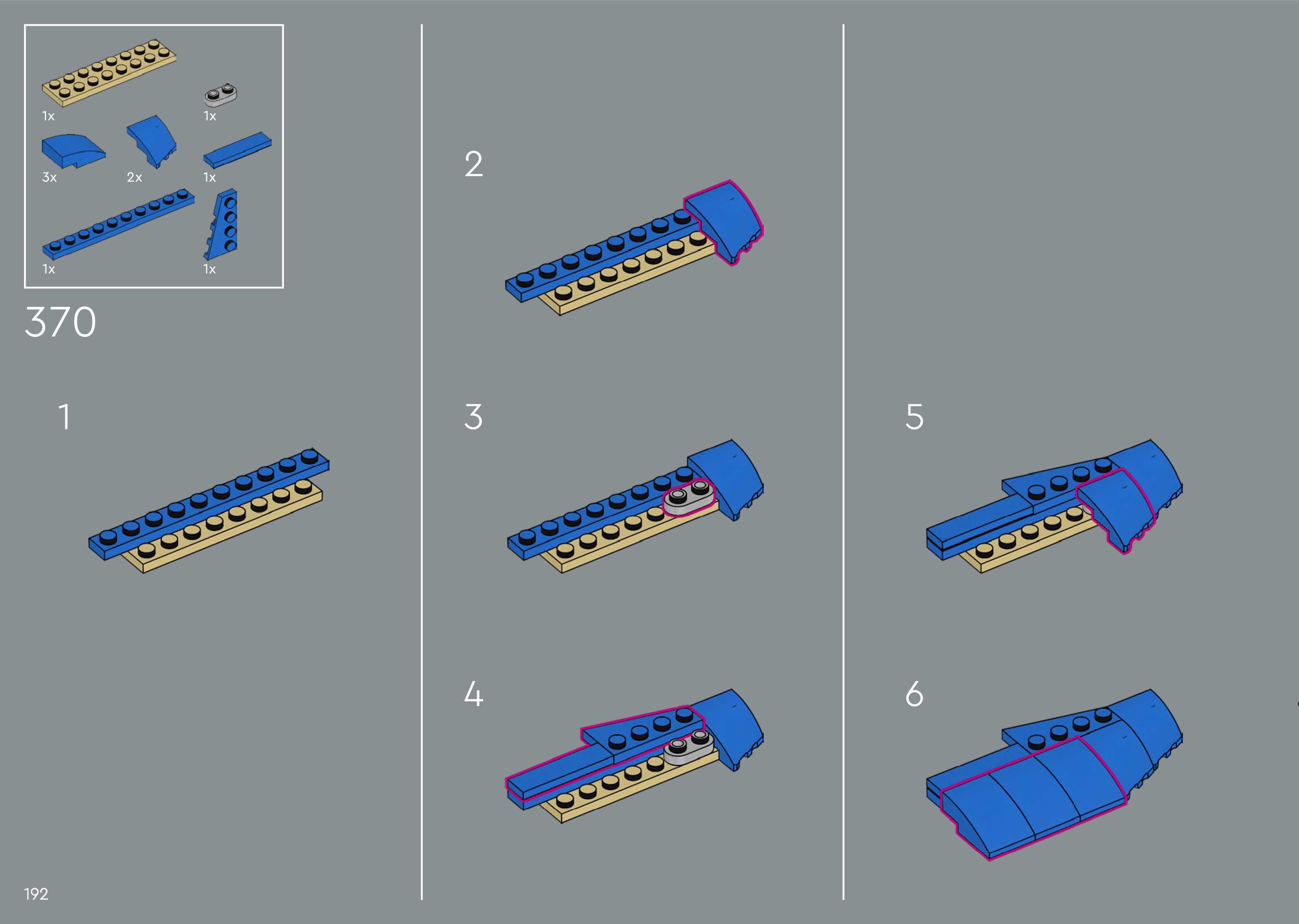 1x
1x
3x
2x
1x
1x
1x

370

1

2

3

4

5

6

192