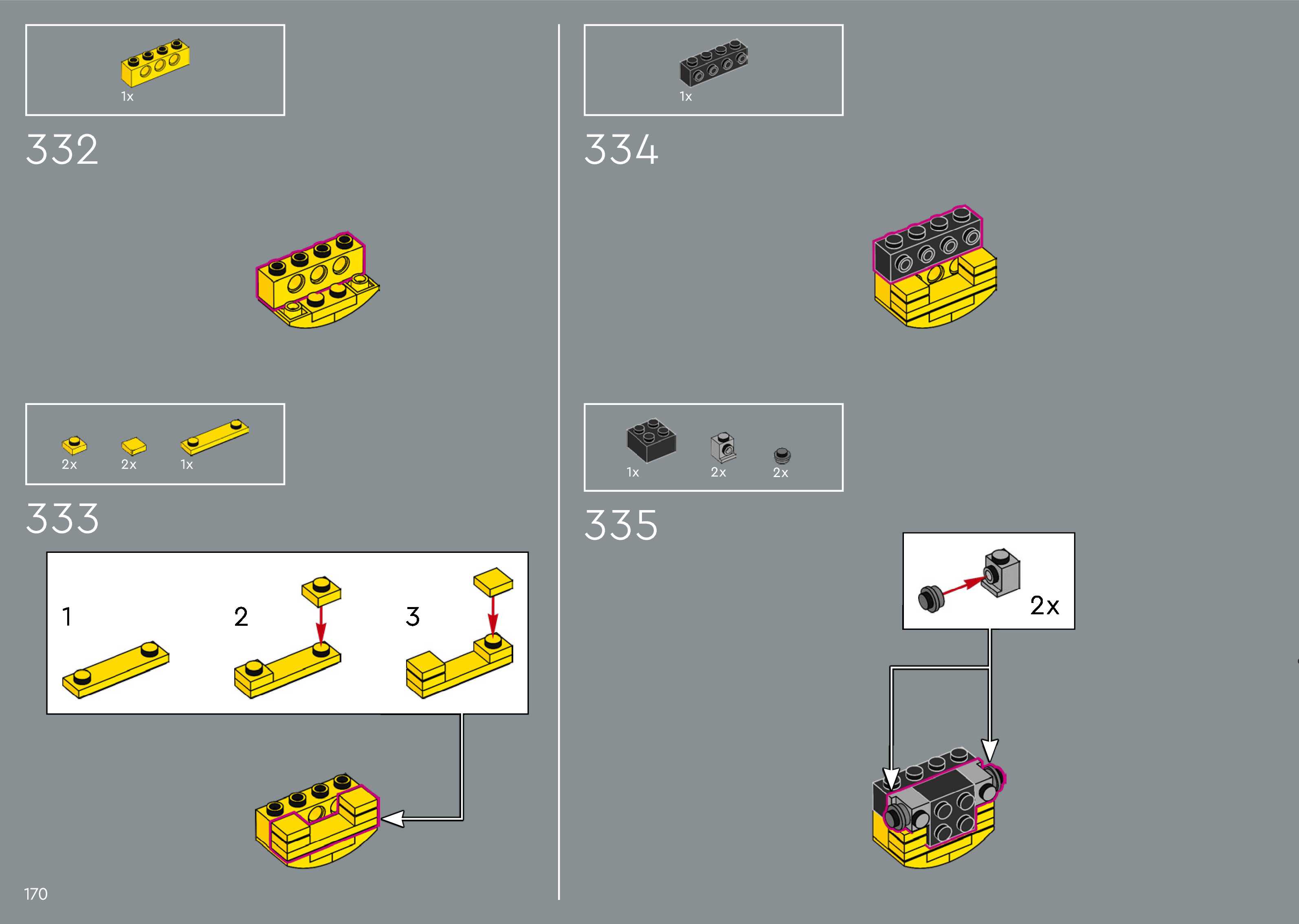 1x

332

2x 2x 1x

333

1

2

3

170

1x

334

1x 2x 2x

335

2x