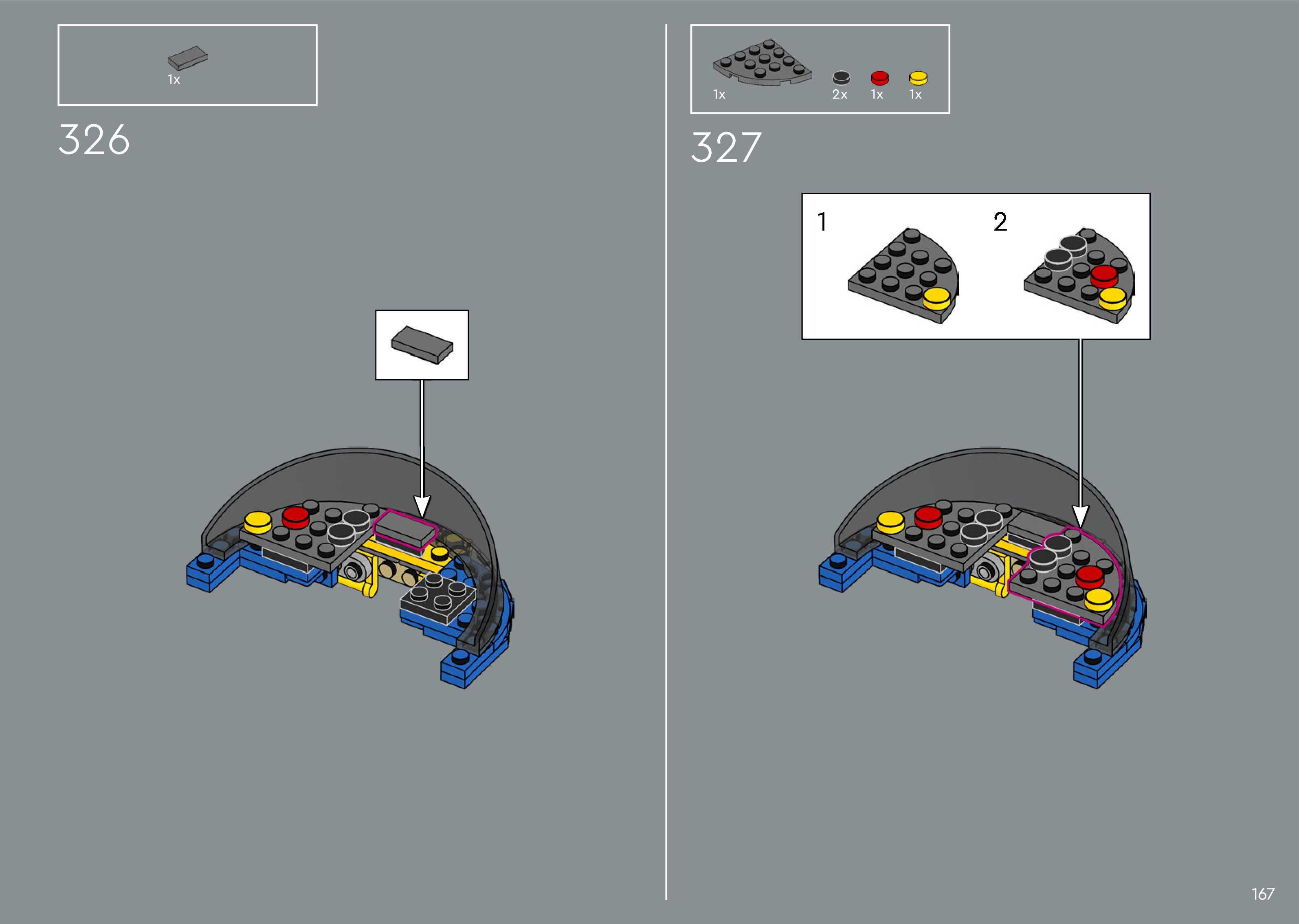 1x

326

1x 2x 1x 1x

327

1

2

167