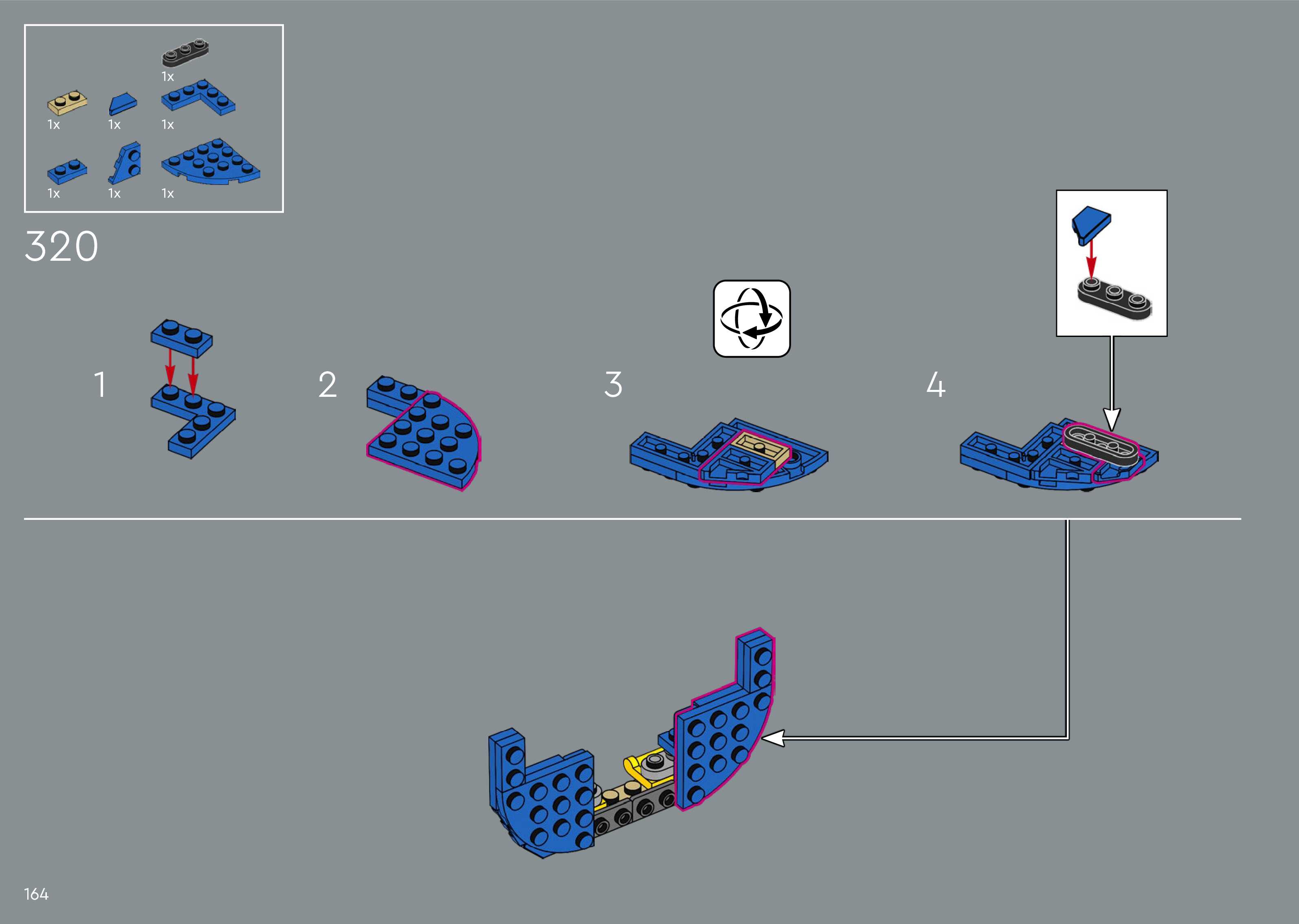 1x
1x
1x
1x
1x
1x
1x

320

1

2

3

4

164