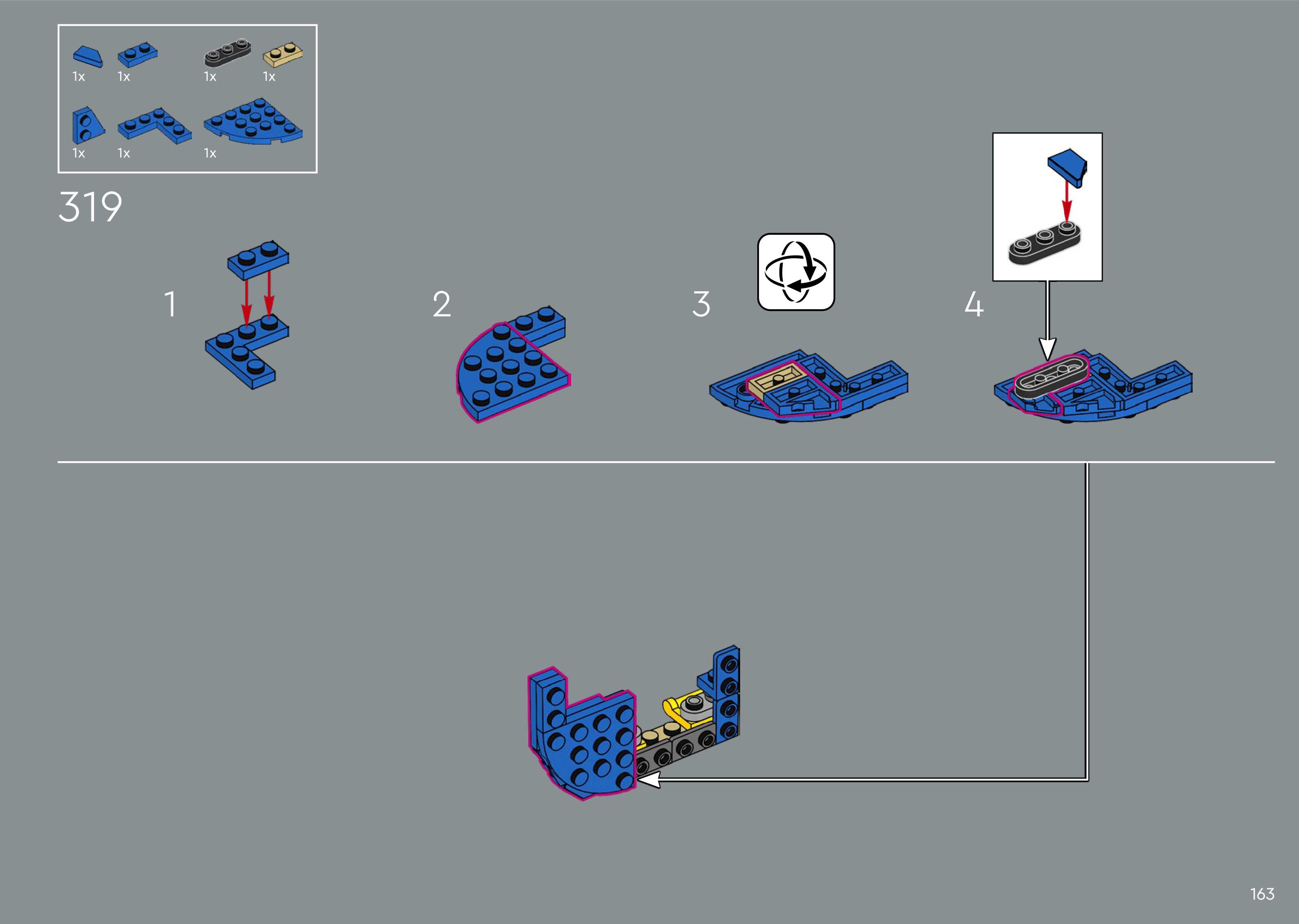 1x 1x 1x 1x

1x 1x 1x

319

1

2

3

4

163