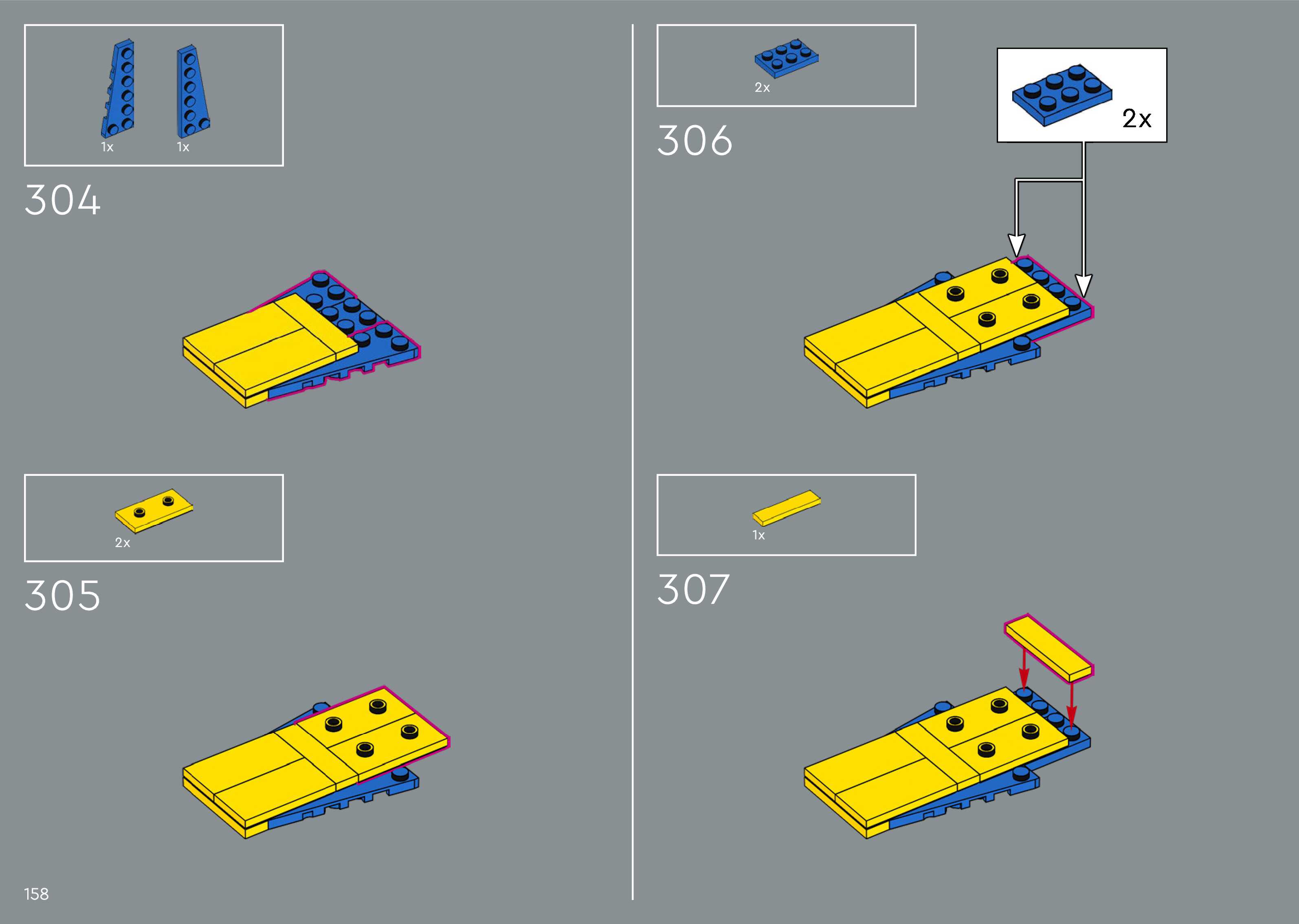 1x 1x

304

2x

305

158

2x

306

2x

1x

307