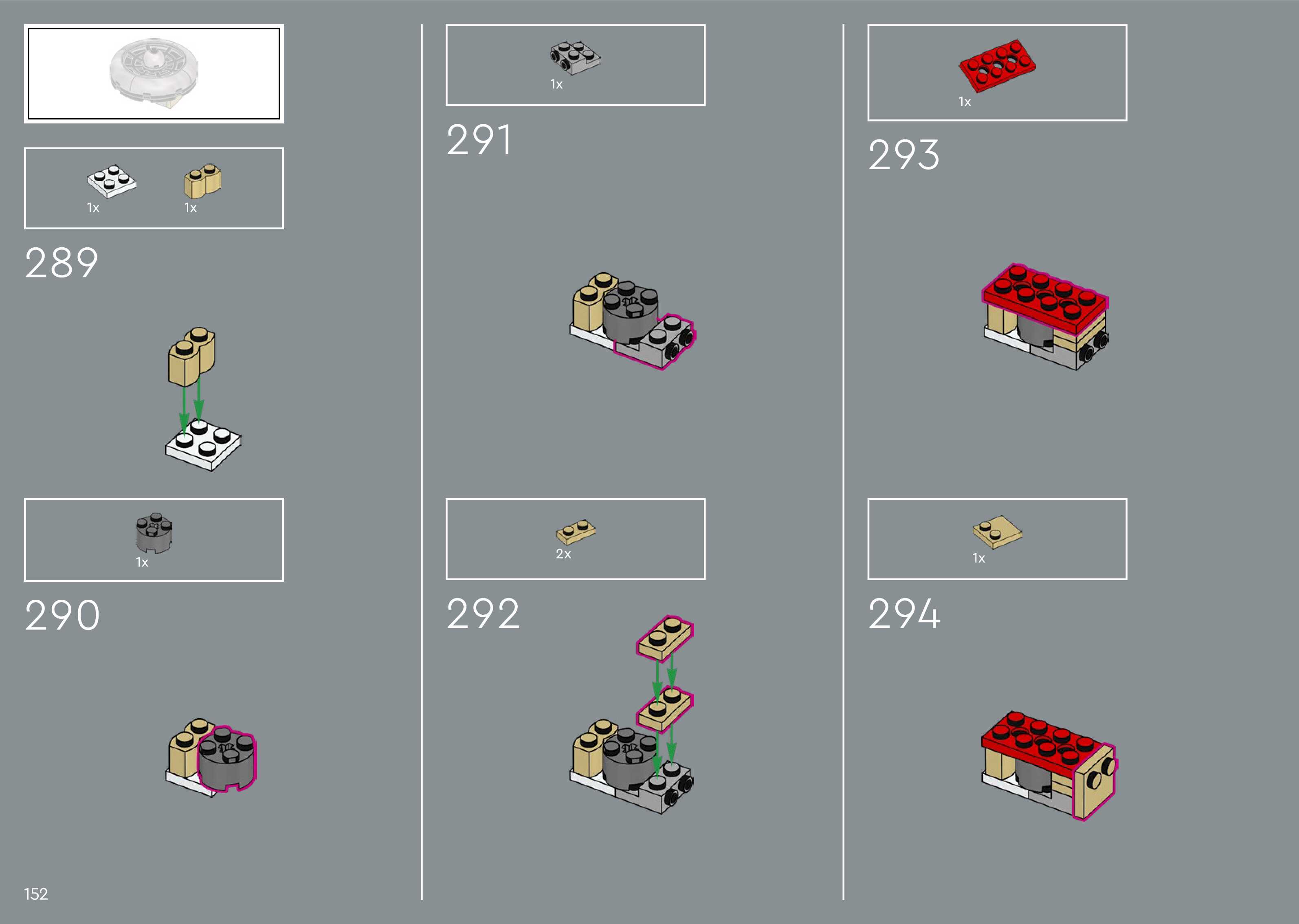 1x
1x
289

1x
290

1x
291

2x
292

1x
293

1x
294

152