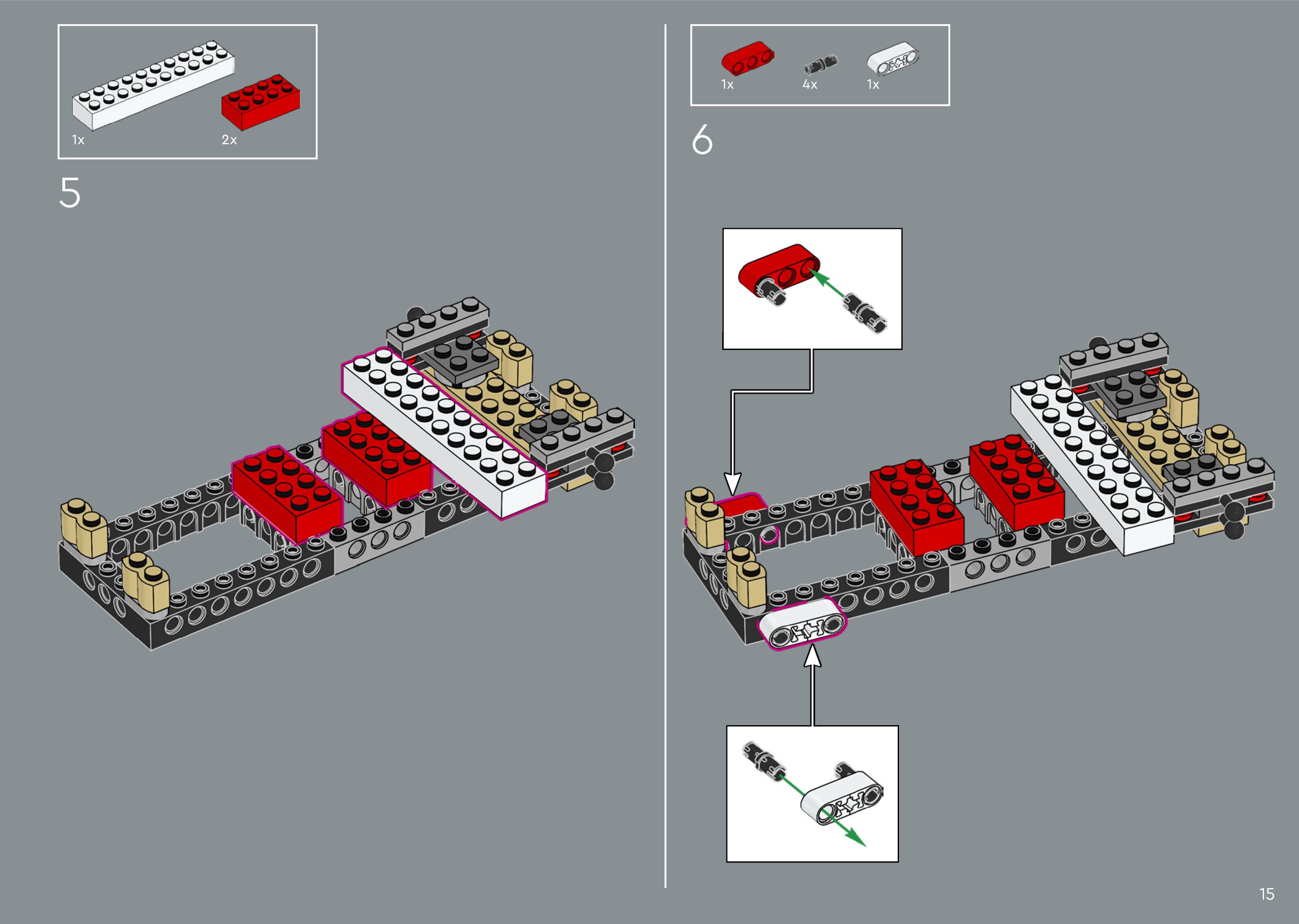 1x

2x

5

1x

4x

1x

6

15