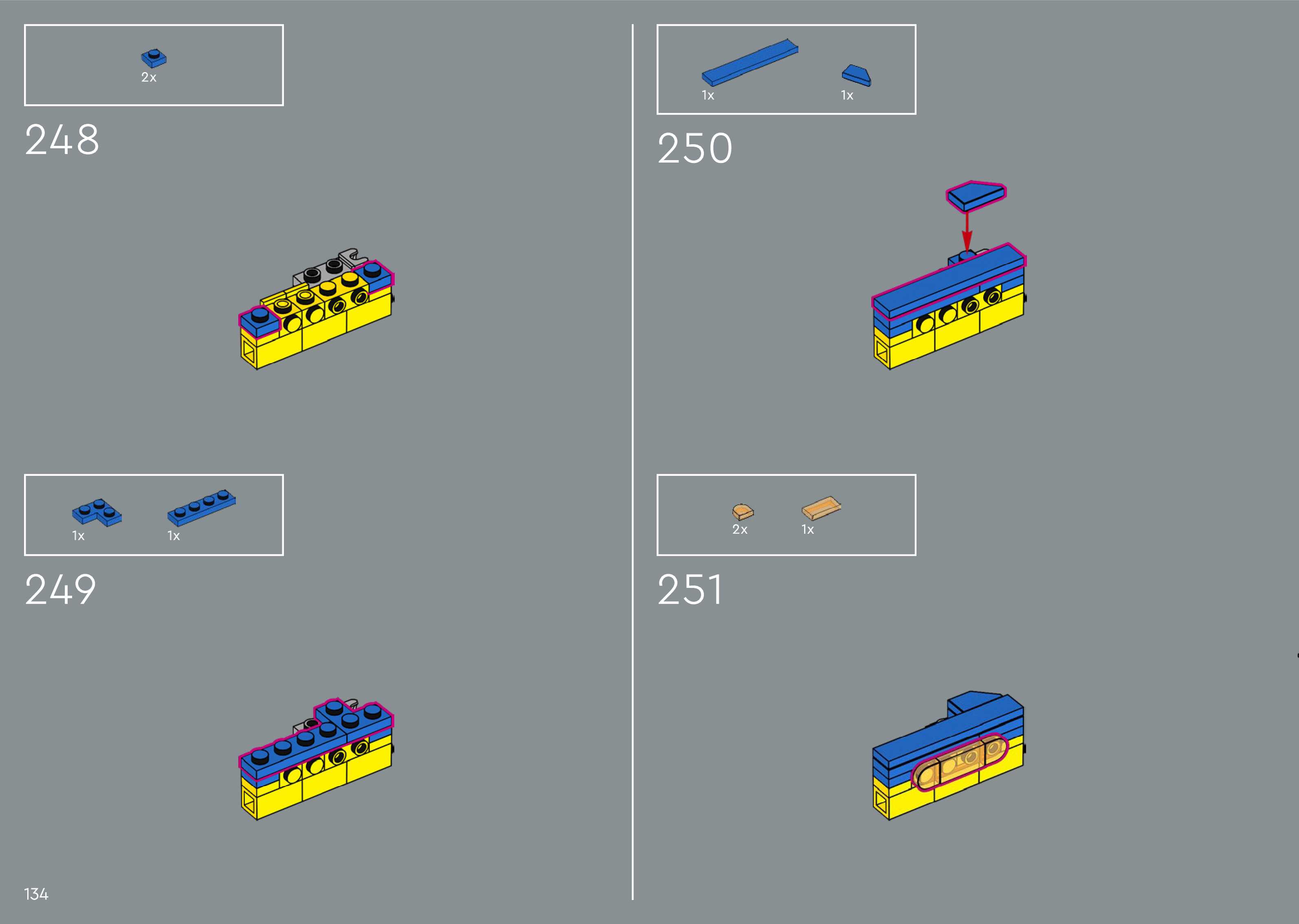 2x

248

1x

1x

249

1x

1x

250

2x

1x

251

134