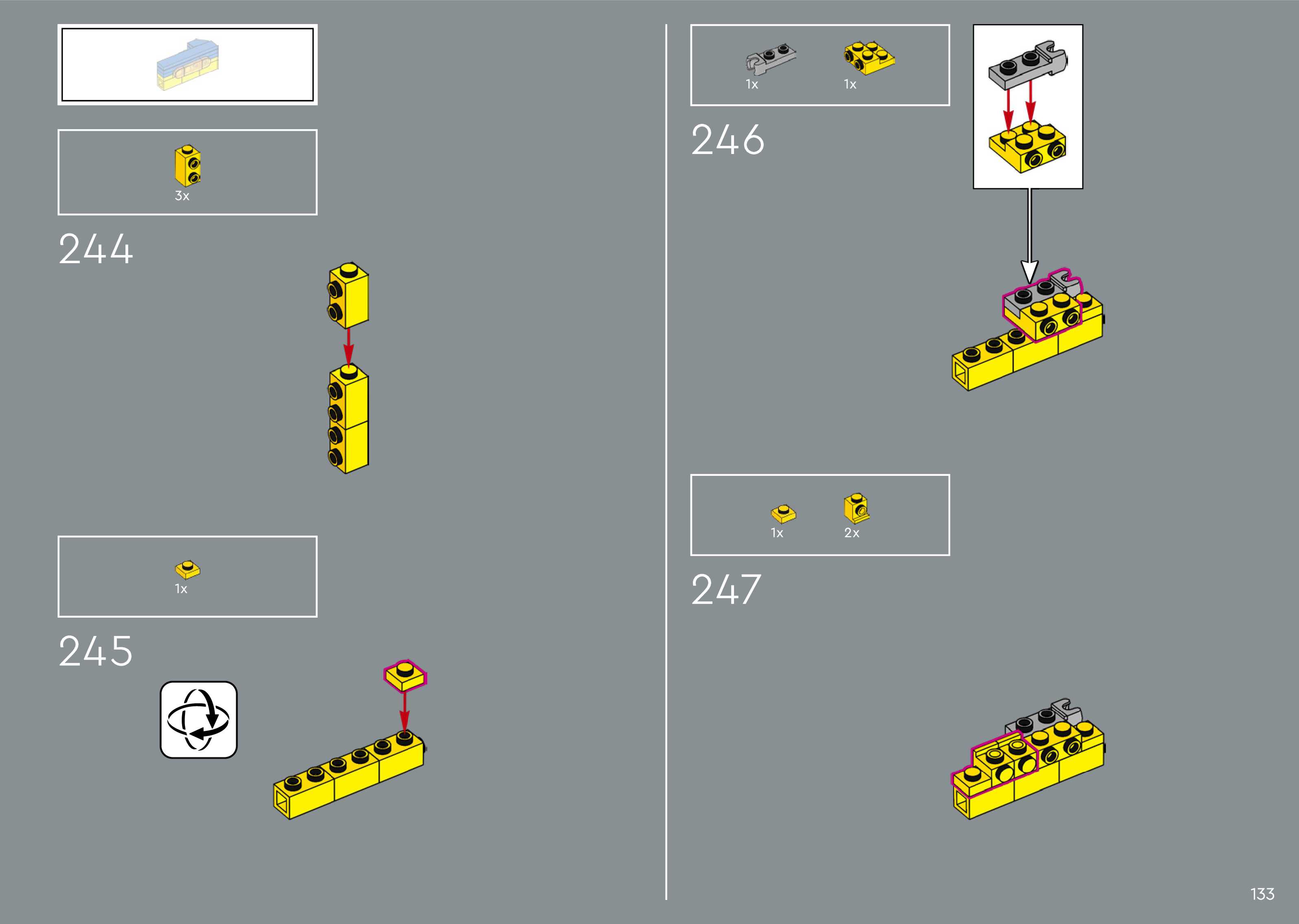 3x

244

1x

245

1x 1x

246

1x 2x

247

133