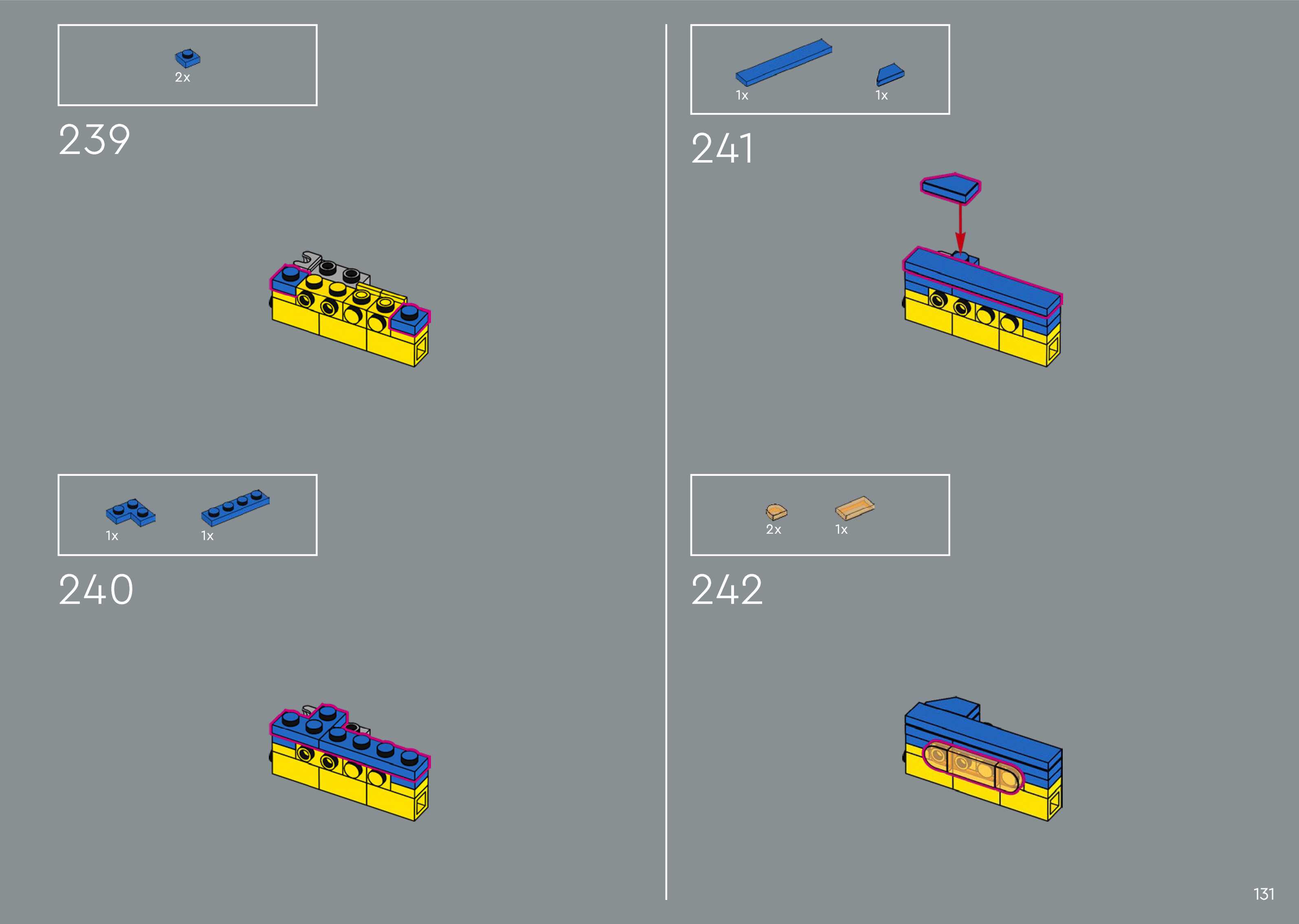 2x

239

1x 1x

240

1x 1x

241

2x 1x

242

131