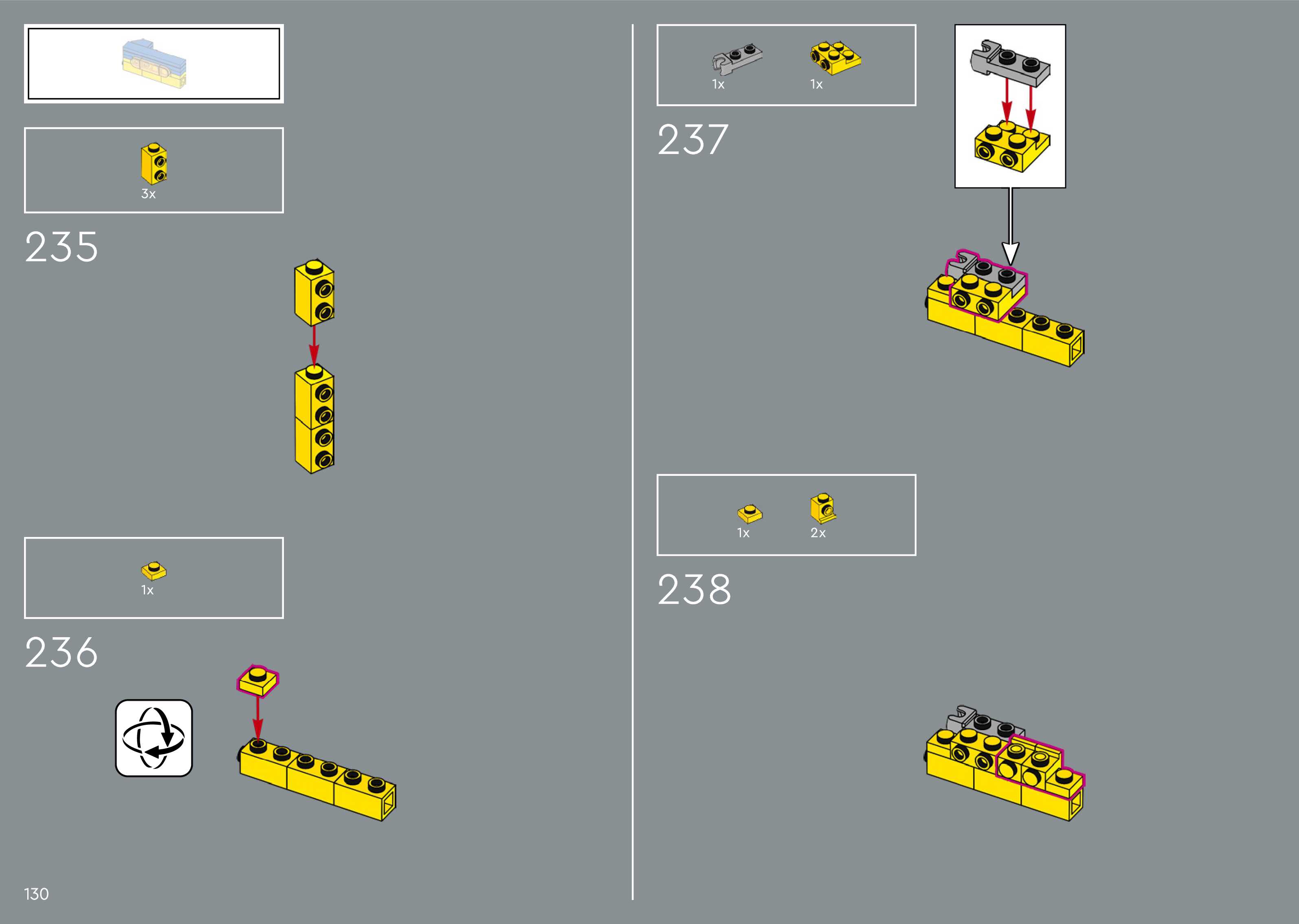 3x

235

1x

236

130

1x 1x

237

1x 2x

238