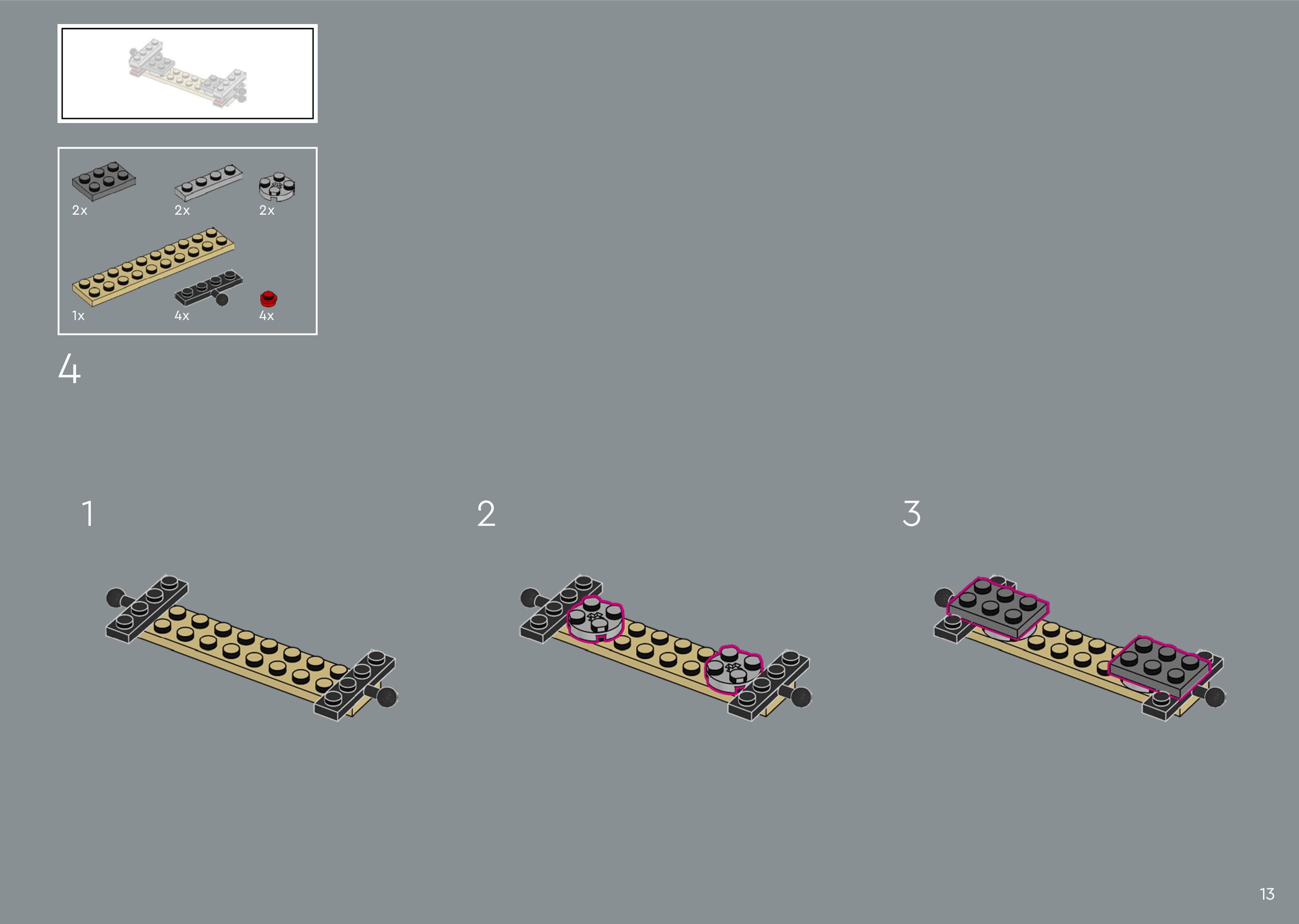 2x
2x
2x
1x
4x
4x

4

1

2

3

13