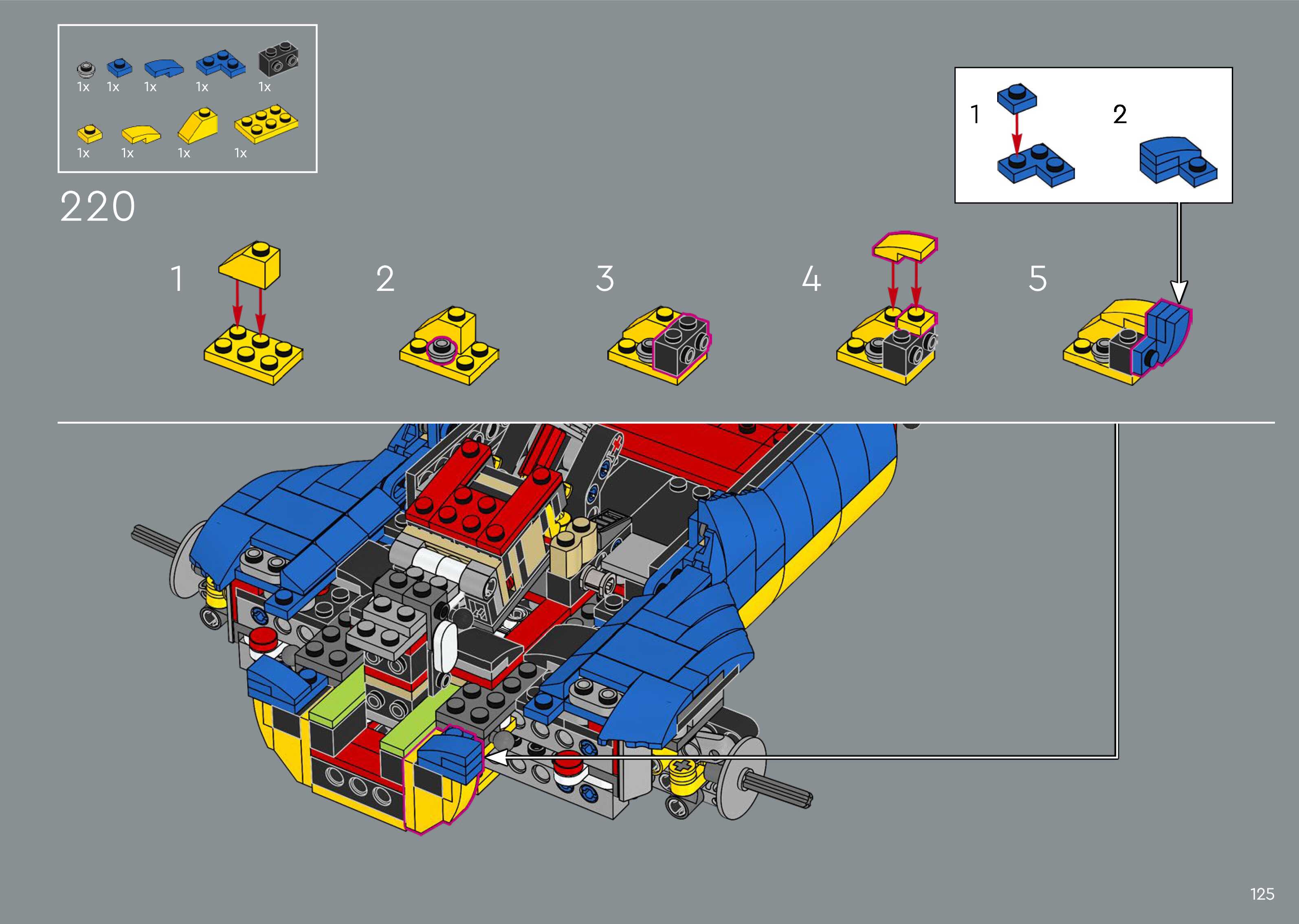 1x 1x 1x 1x 1x

1x 1x 1x 1x

220

1

2

1

2

3

4

5

125