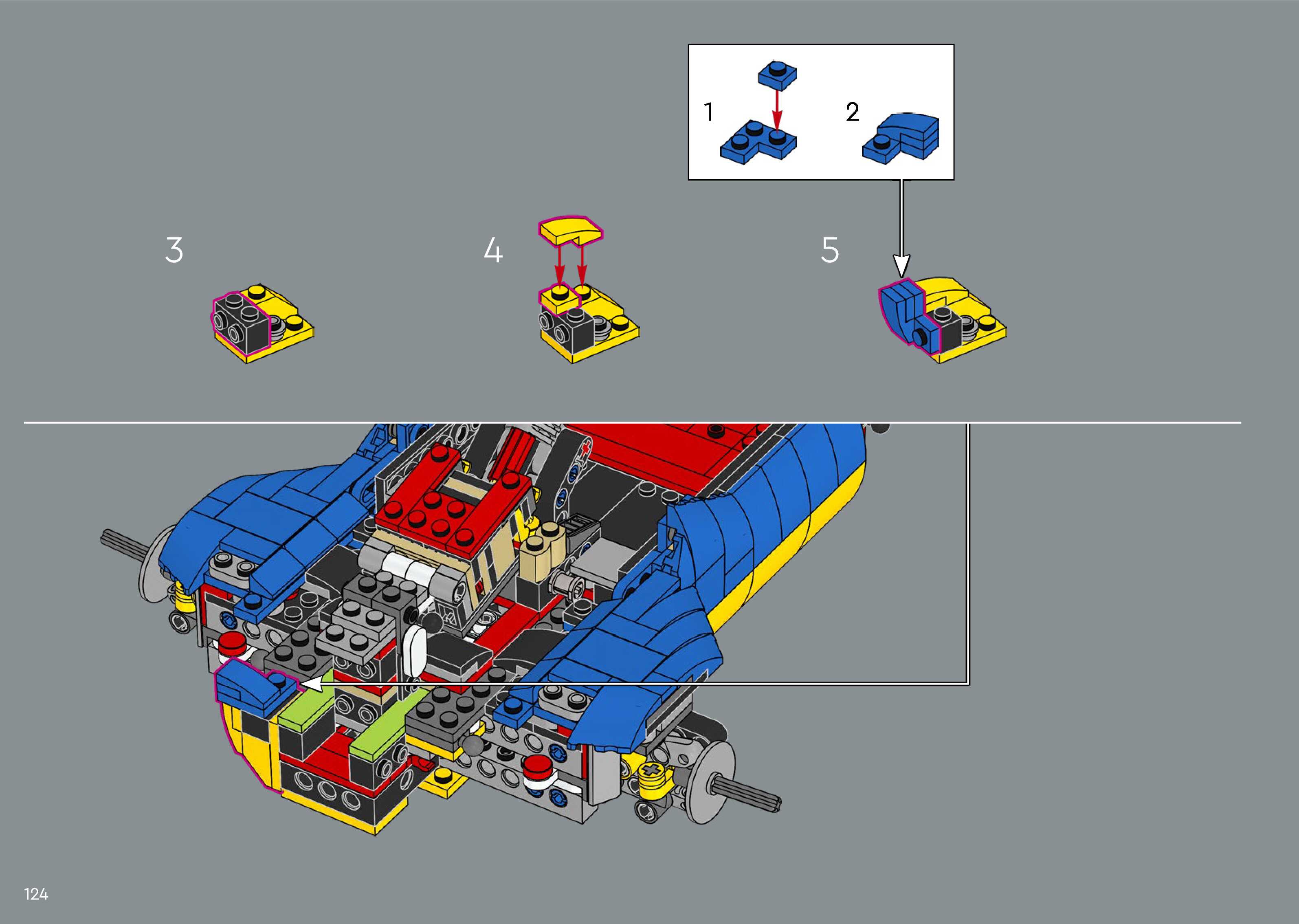 1

2

3

4

5

124