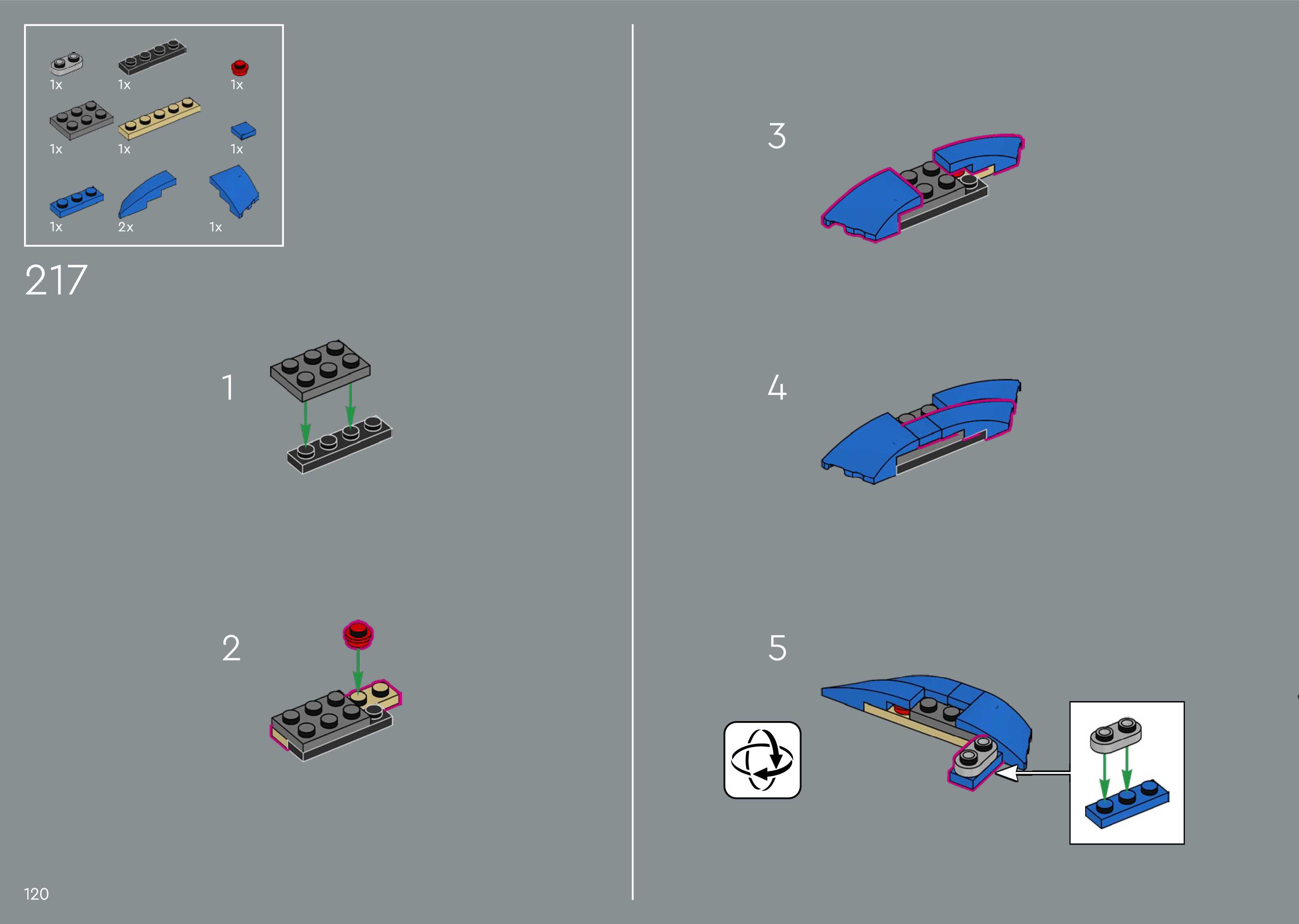 1x 1x 1x
1x 1x 1x
1x 2x 1x

217

1

2

3

4

5

120