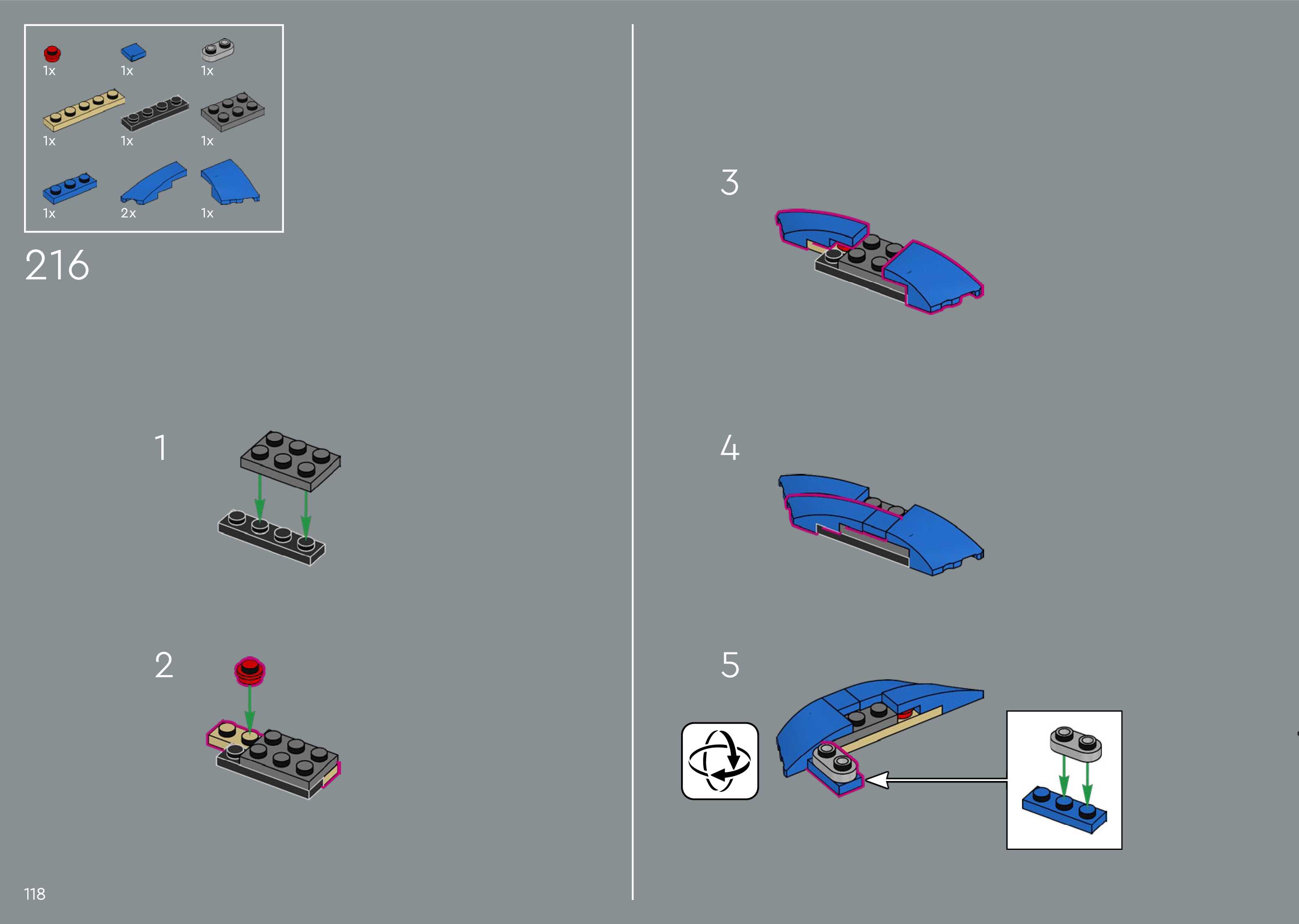 1x 1x 1x

1x 1x 1x

1x 2x 1x

216

1

2

3

4

5

118