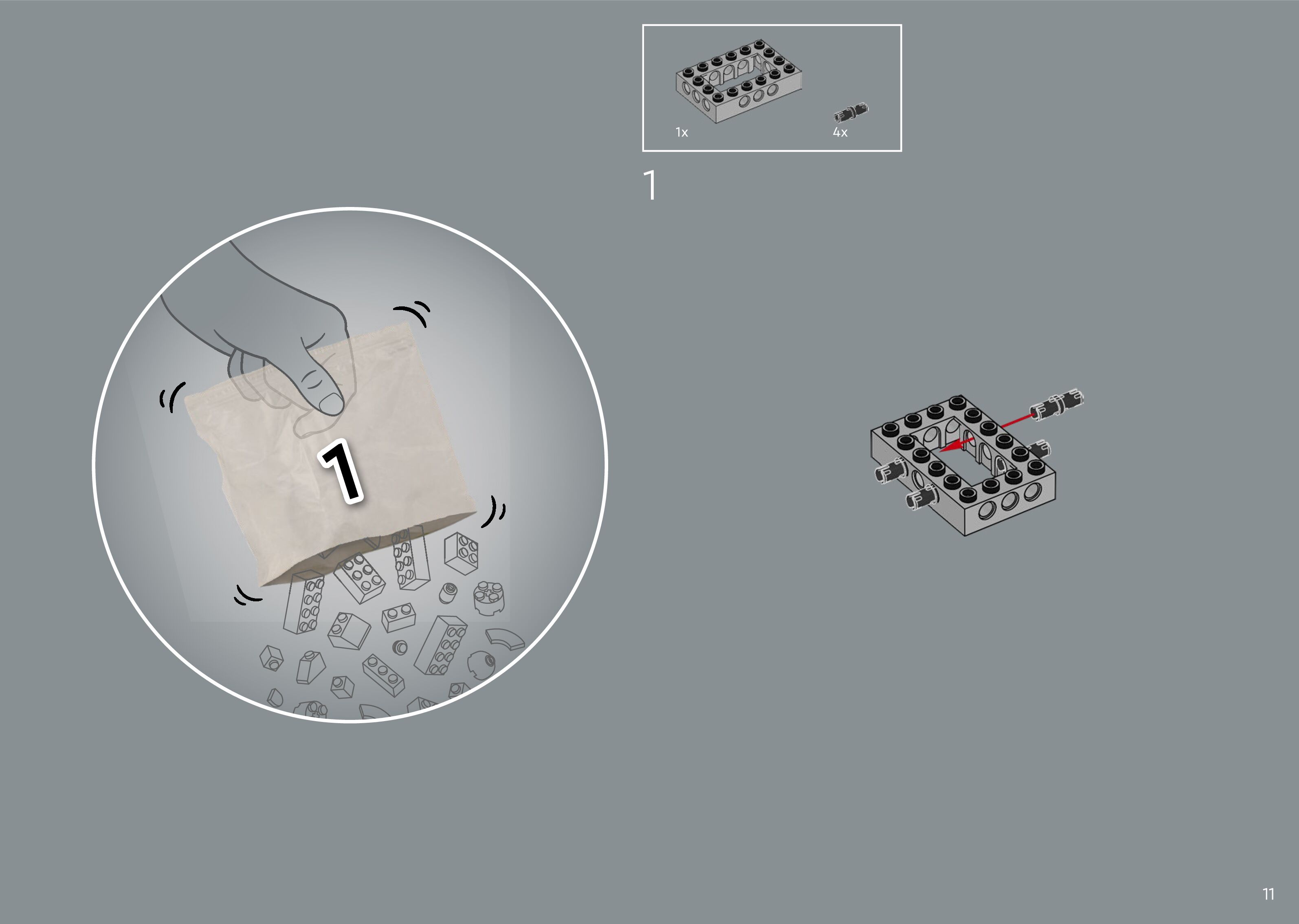 1

1x

4x

1

11