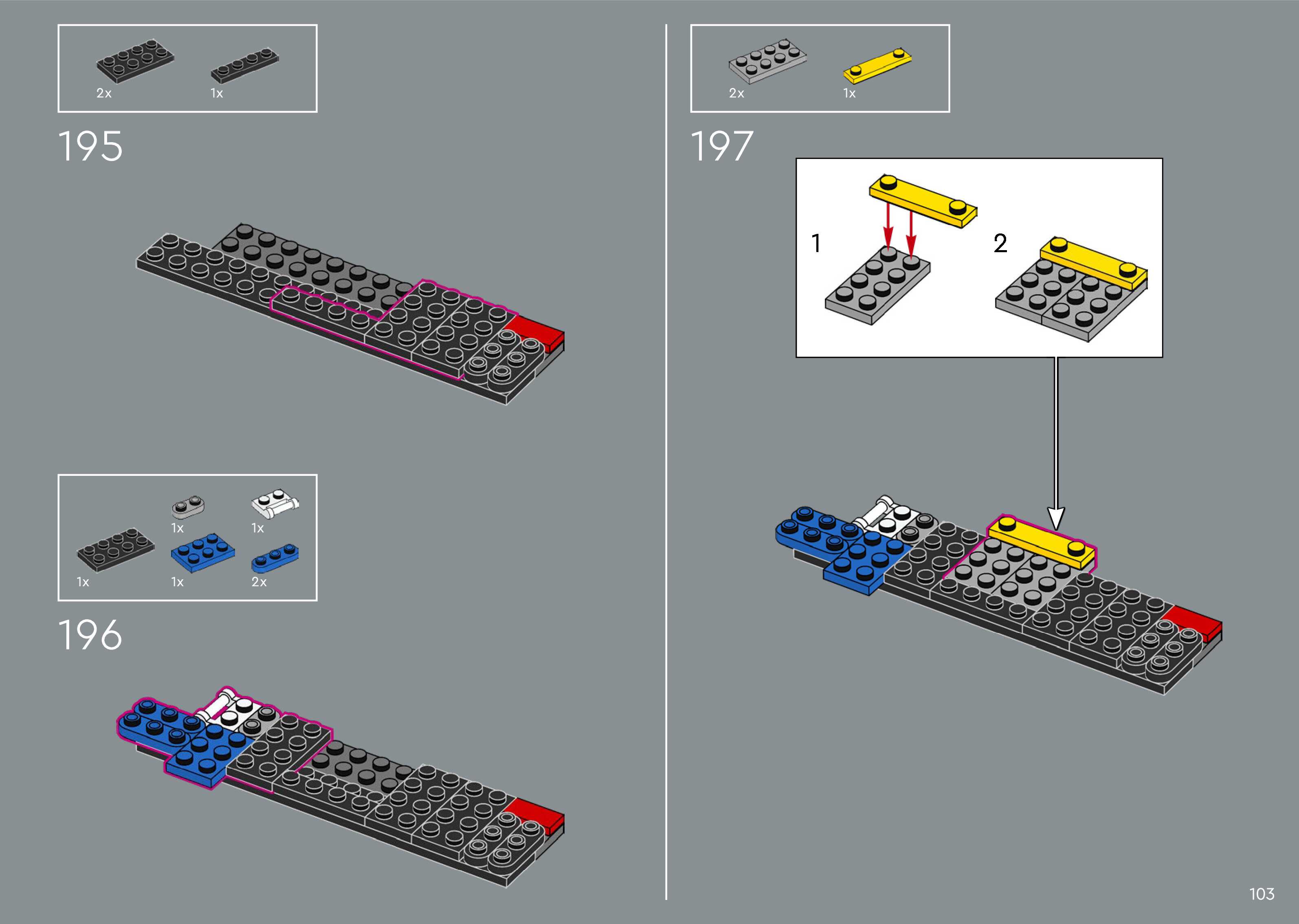 2x 1x

195

1x 1x

1x 1x 2x

196

2x 1x

197

1

2

103