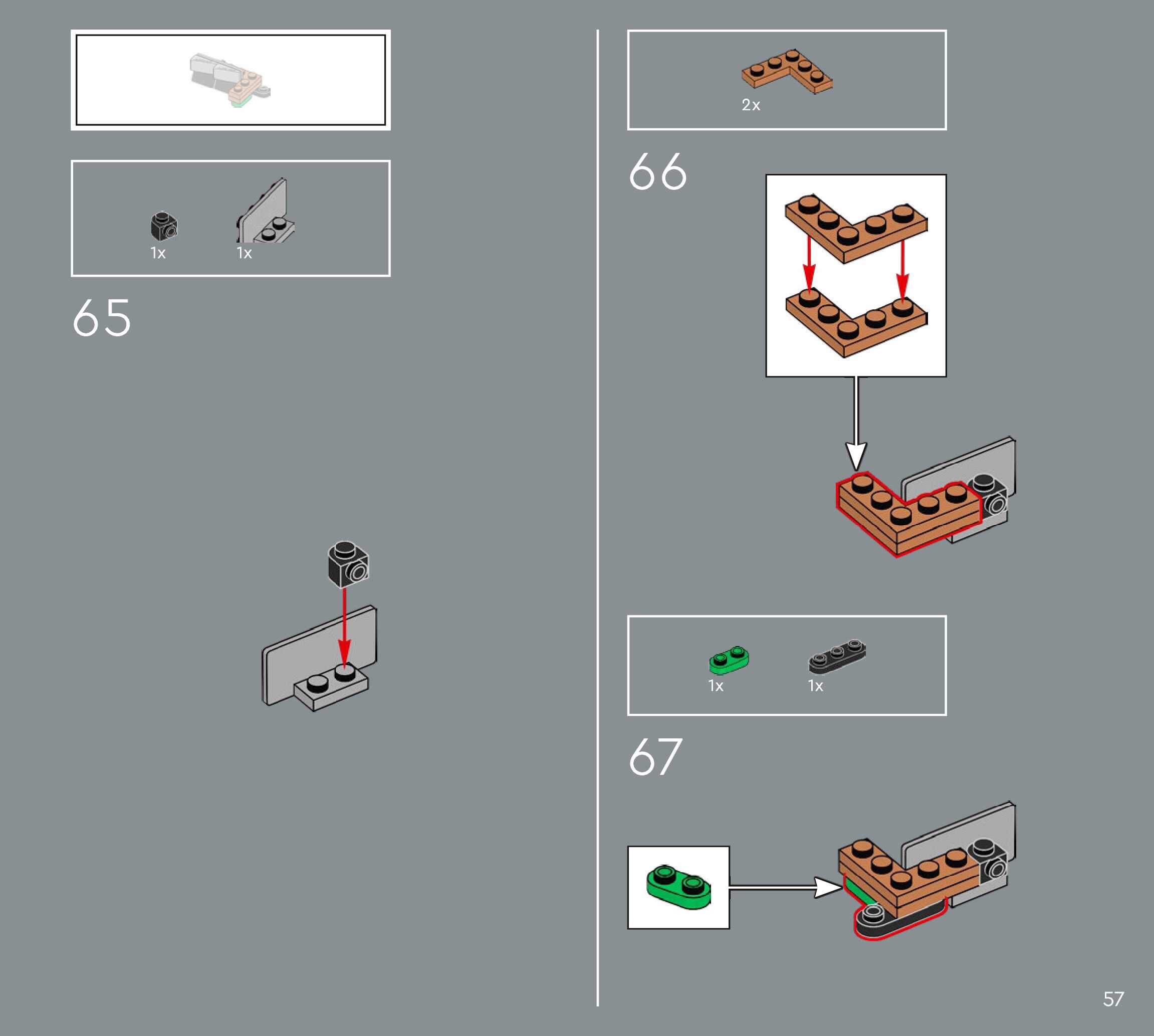 1x 1x

65

2x

66

1x 1x

67

57