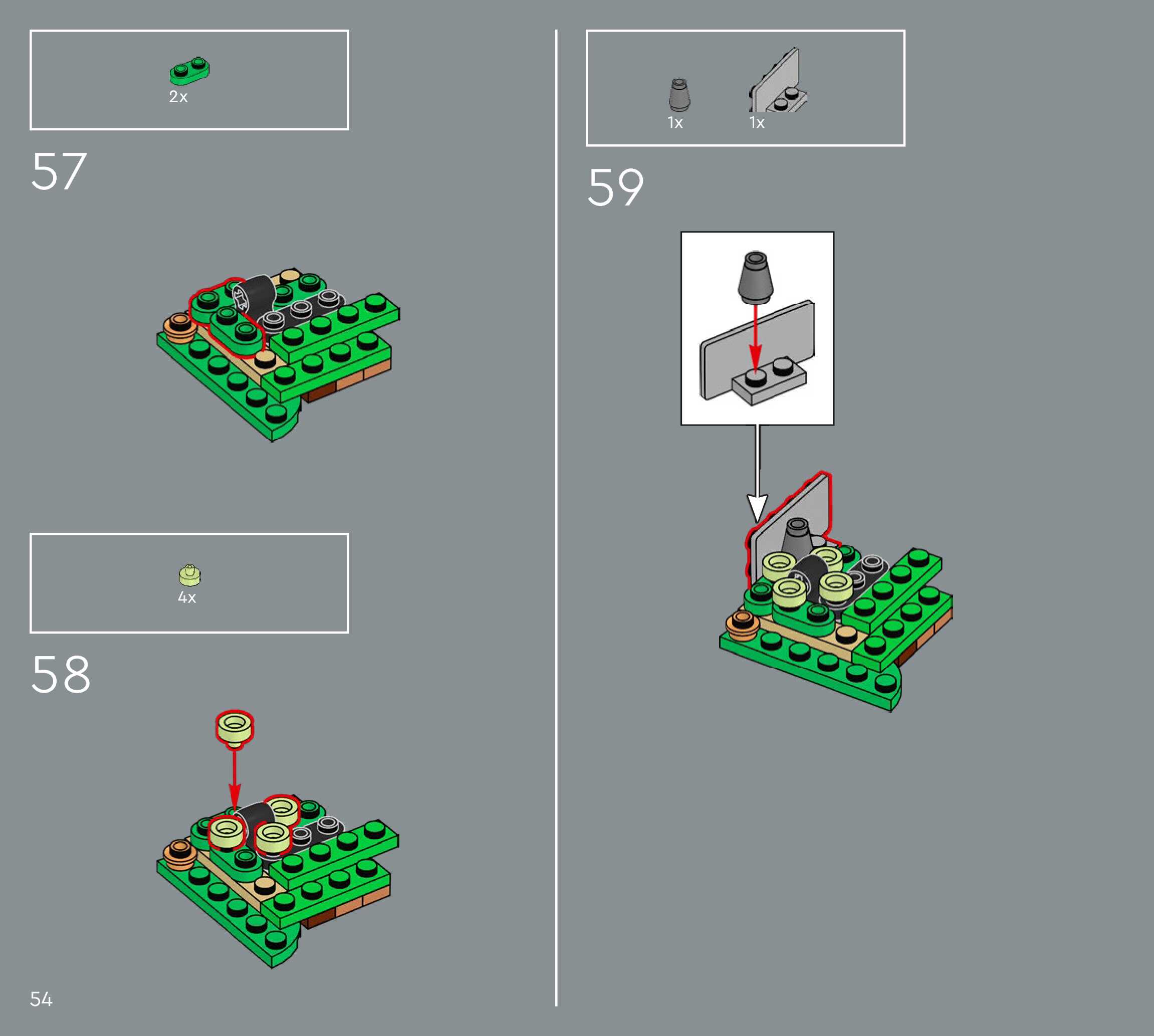 2x

57

4x

58

54

1x 1x

59