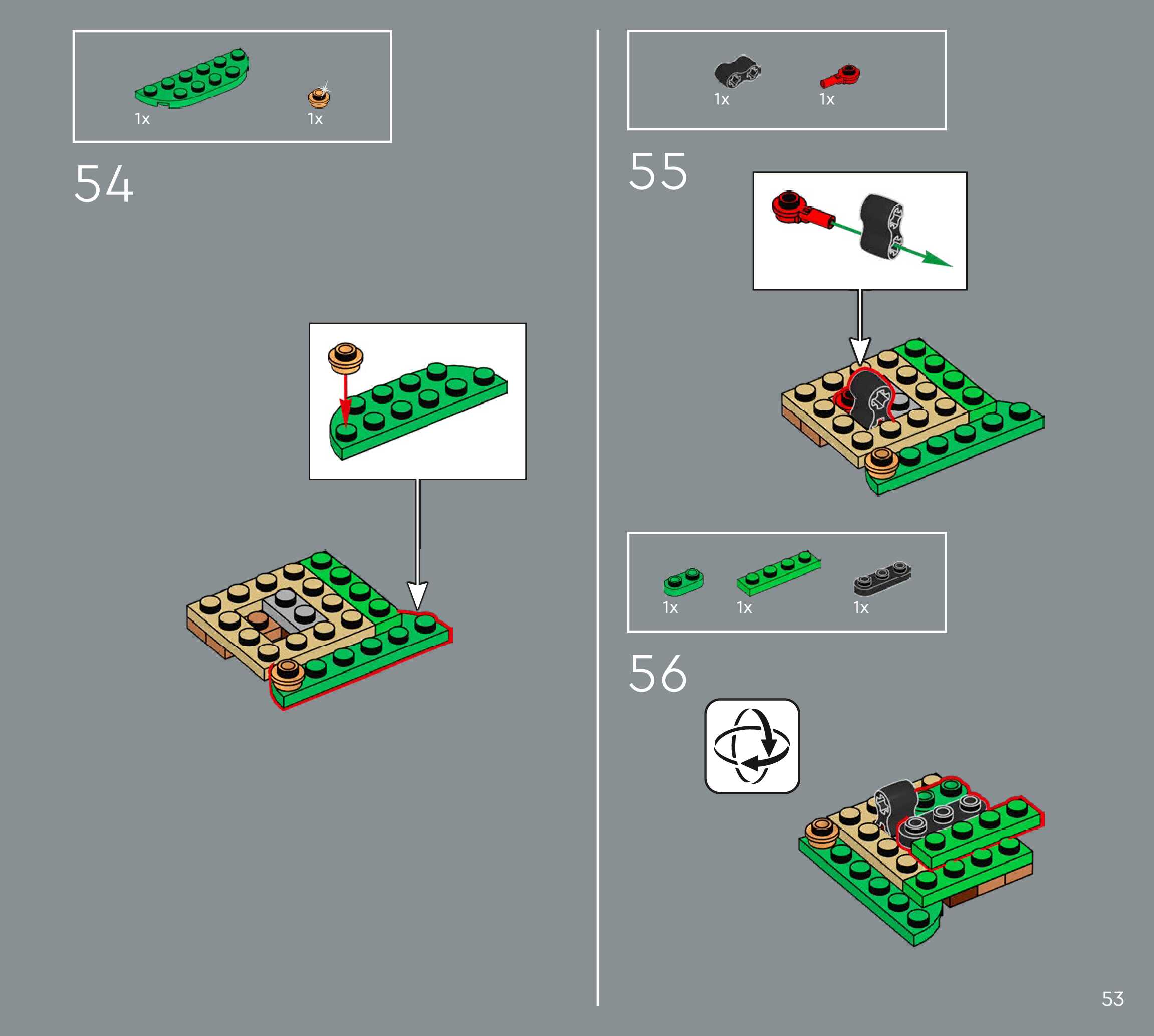 1x 1x

54

1x 1x

55

1x 1x 1x

56

53