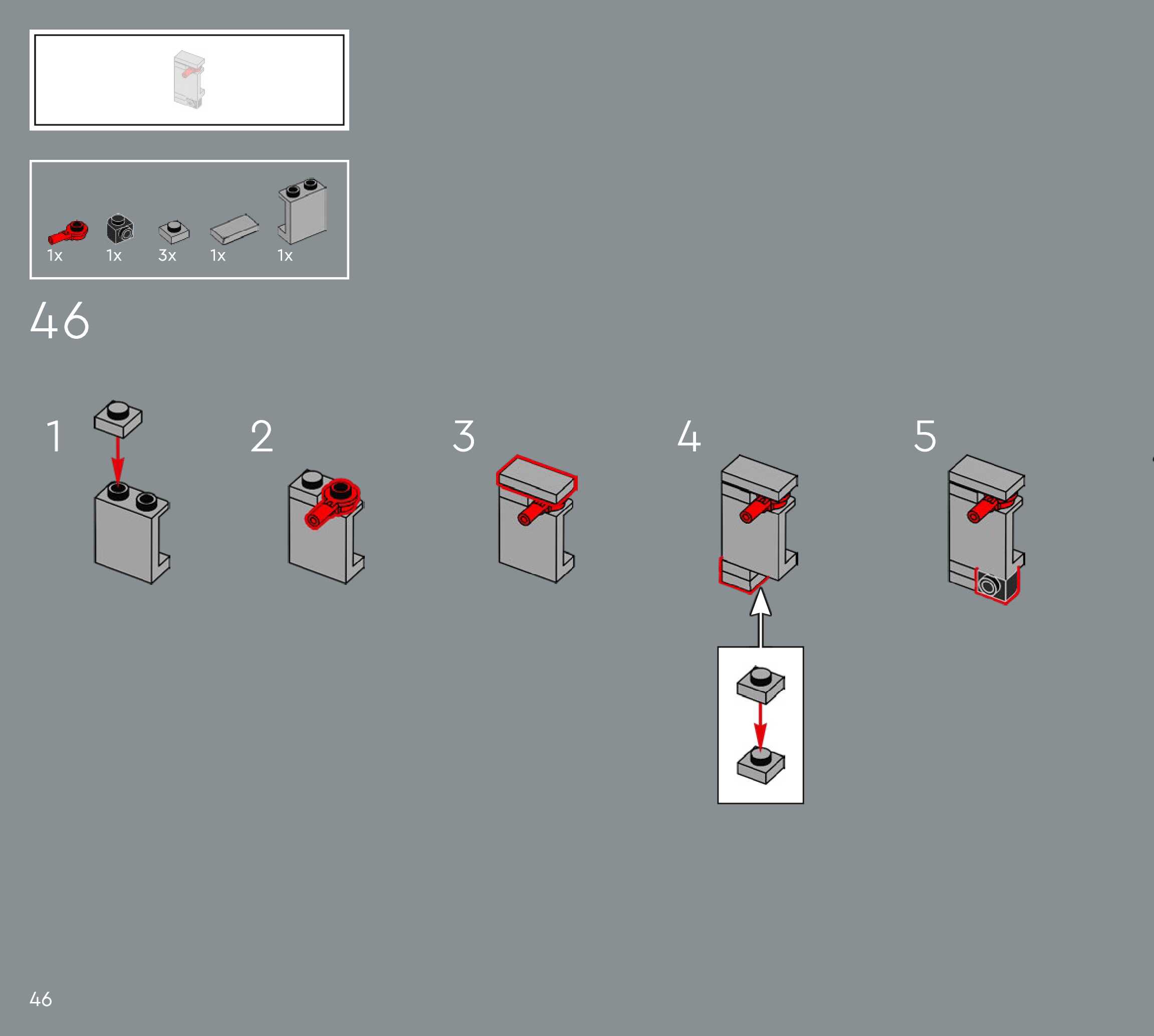 1x 1x 3x 1x 1x

46

1

2

3

4

5

46